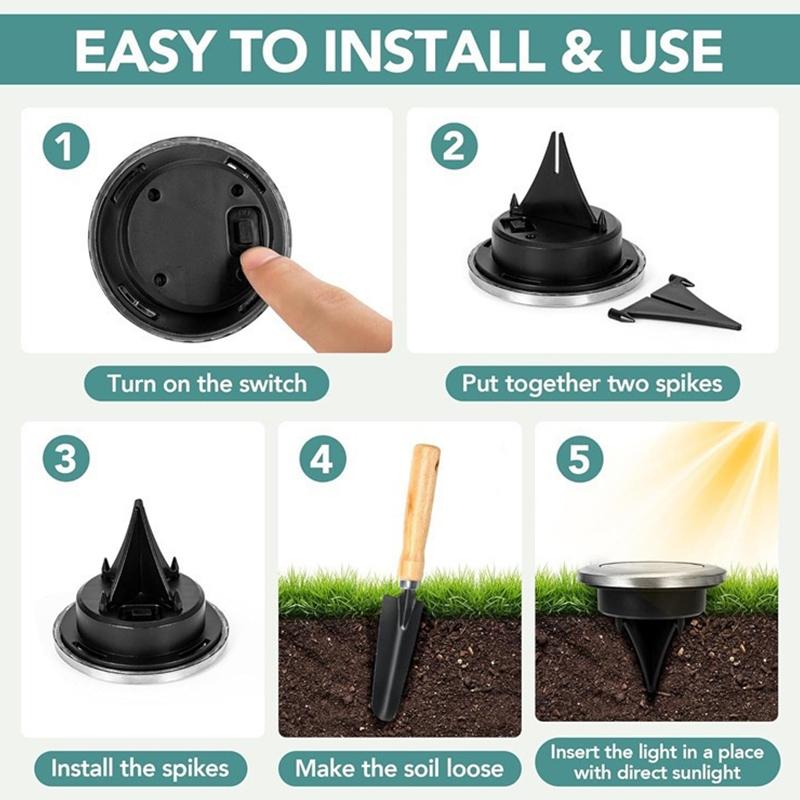 EASY TO INSTALL & USE

1

Turn on the switch

2

Put together two spikes

3

Install the spikes

4

Make the soil loose

5

Insert the light in a place with direct sunlight