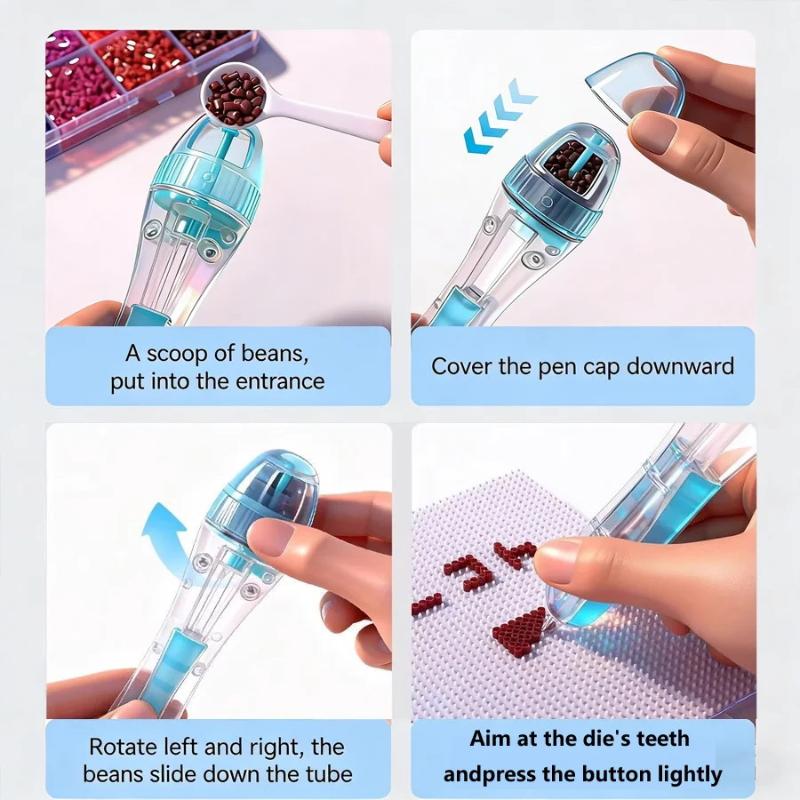 A scoop of beans, put into the entrance

Cover the pen cap downward

Rotate left and right, the beans slide down the tube

Aim at the die's teeth andpress the button lightly