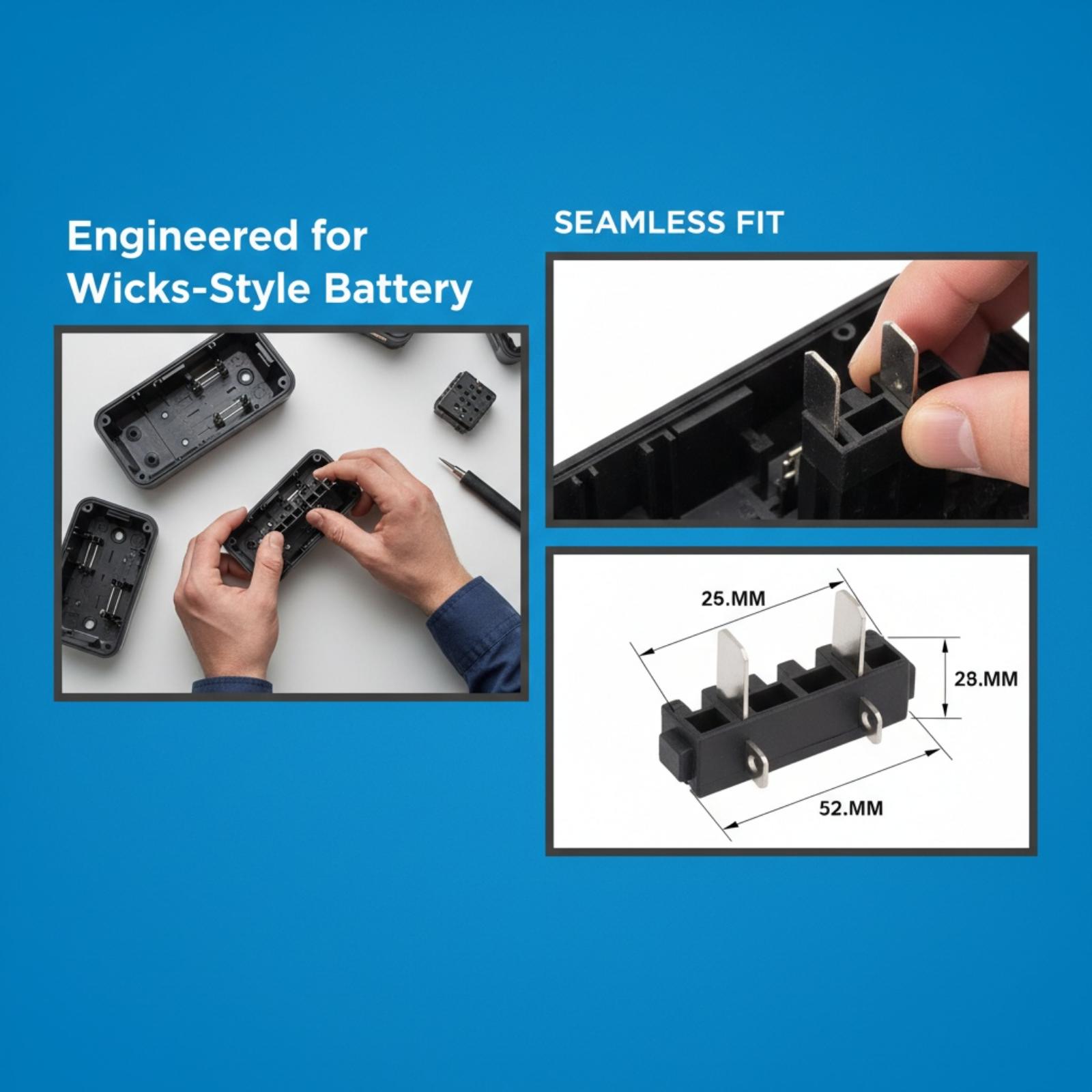 Engineered for Wicks-Style Battery

SEAMLESS FIT

25.MM

28.MM

52.MM