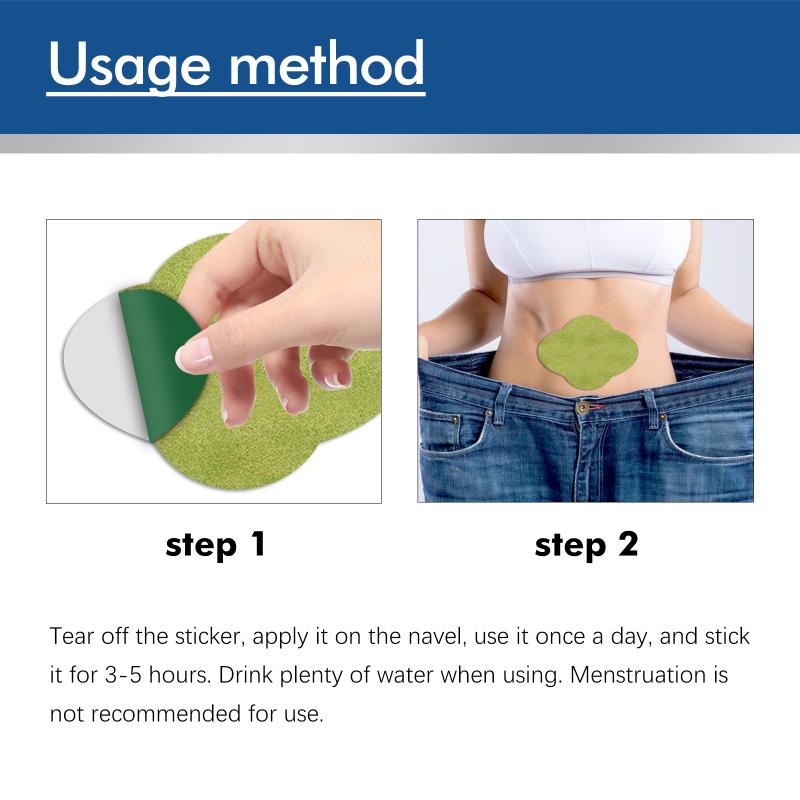 Usage method

step 1

step 2

Tear off the sticker, apply it on the navel, use it once a day, and stick it for 3-5 hours. Drink plenty of water when using. Menstruation is not recommended for use.