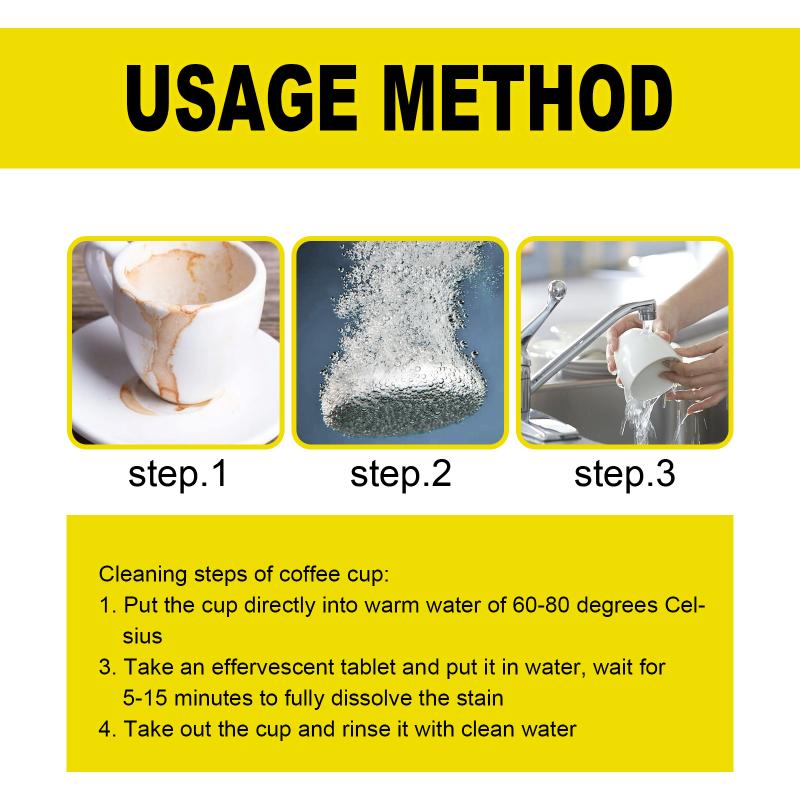 USAGE METHOD

step.1

step.2

step.3

Cleaning steps of coffee cup:
1. Put the cup directly into warm water of 60-80 degrees Celsius
3. Take an effervescent tablet and put it in water, wait for 5-15 minutes to fully dissolve the stain
4. Take out the cup and rinse it with clean water