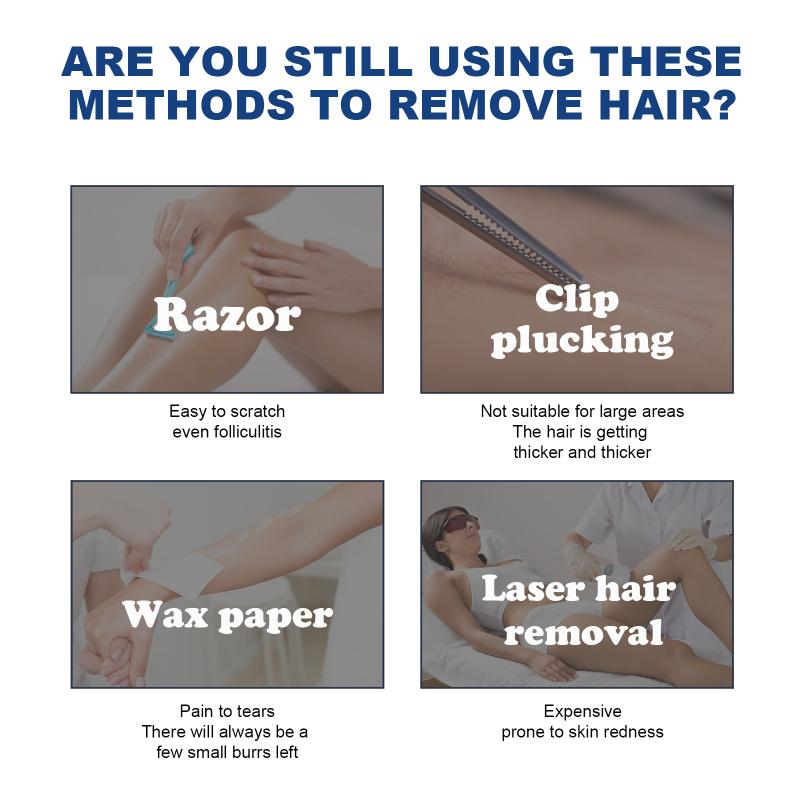 ARE YOU STILL USING THESE METHODS TO REMOVE HAIR?

Razor

Easy to scratch
even folliculitis

Clip plucking

Not suitable for large areas
The hair is getting thicker and thicker

Wax paper

Pain to tears
There will always be a few small burrs left

Laser hair removal

Expensive
prone to skin redness