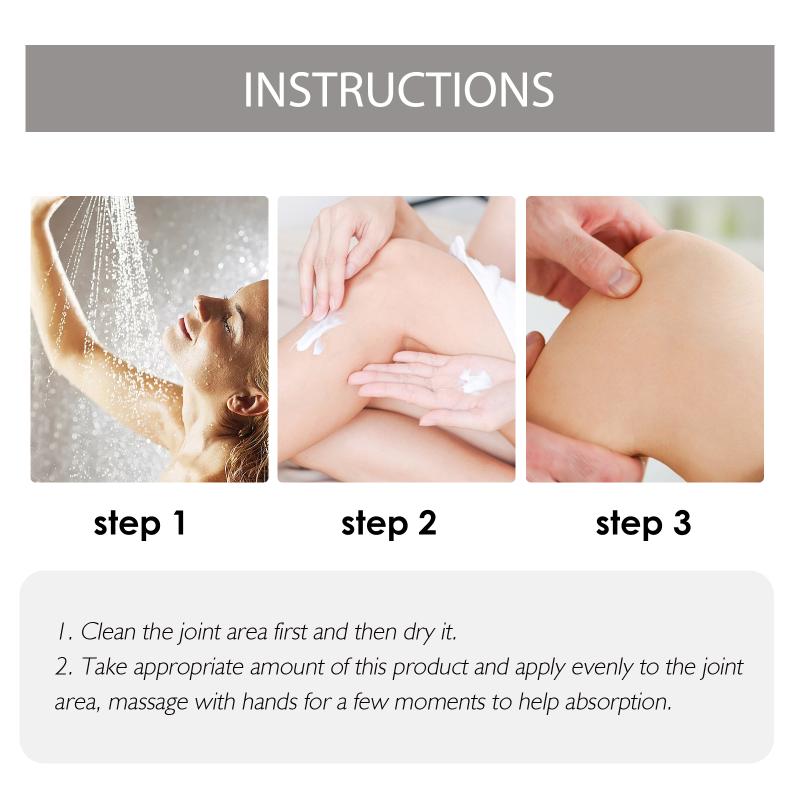 INSTRUCTIONS

step 1

step 2

step 3

1. Clean the joint area first and then dry it.
2. Take appropriate amount of this product and apply evenly to the joint area, massage with hands for a few moments to help absorption.