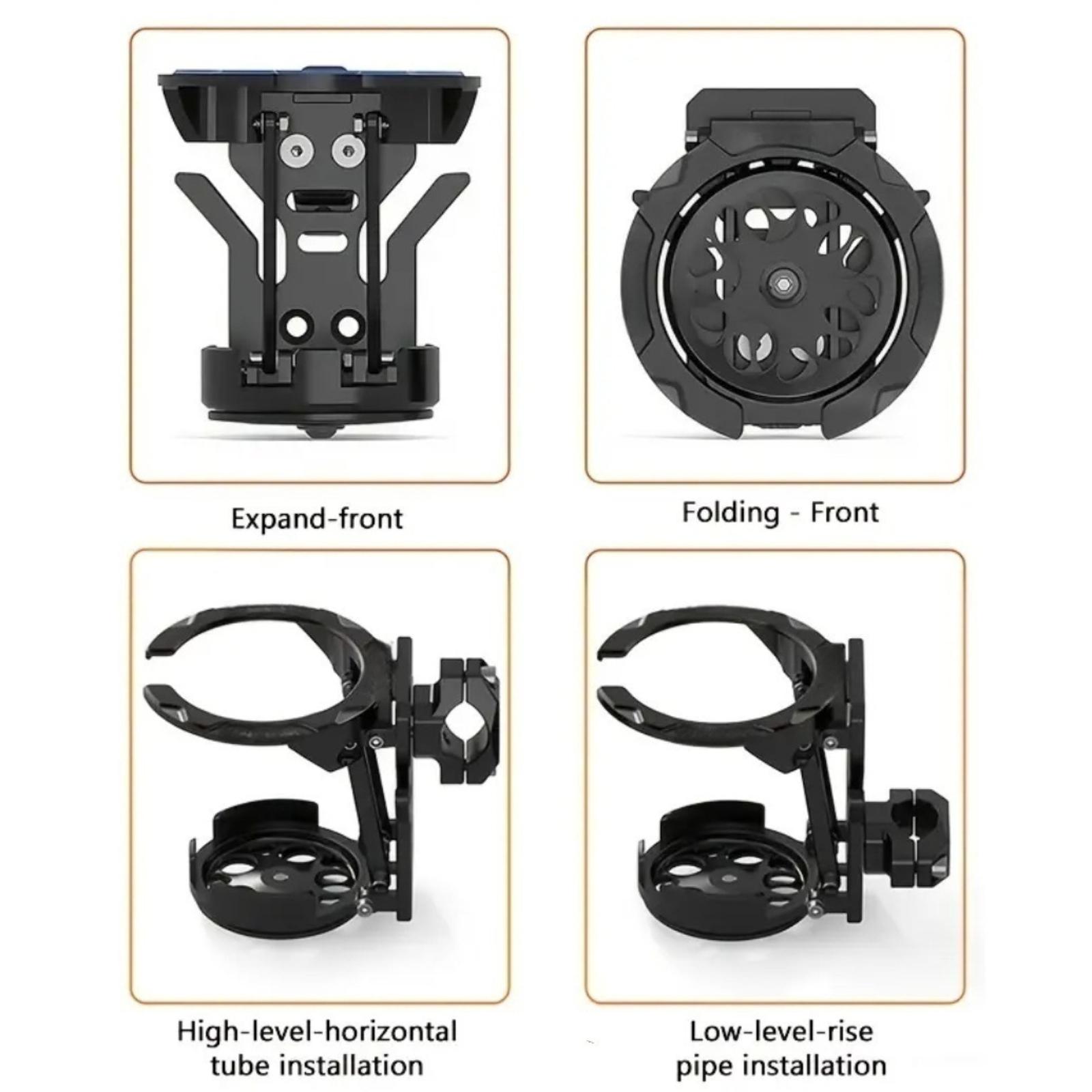 Expand-front

Folding - Front

High-level-horizontal tube installation

Low-level-rise pipe installation