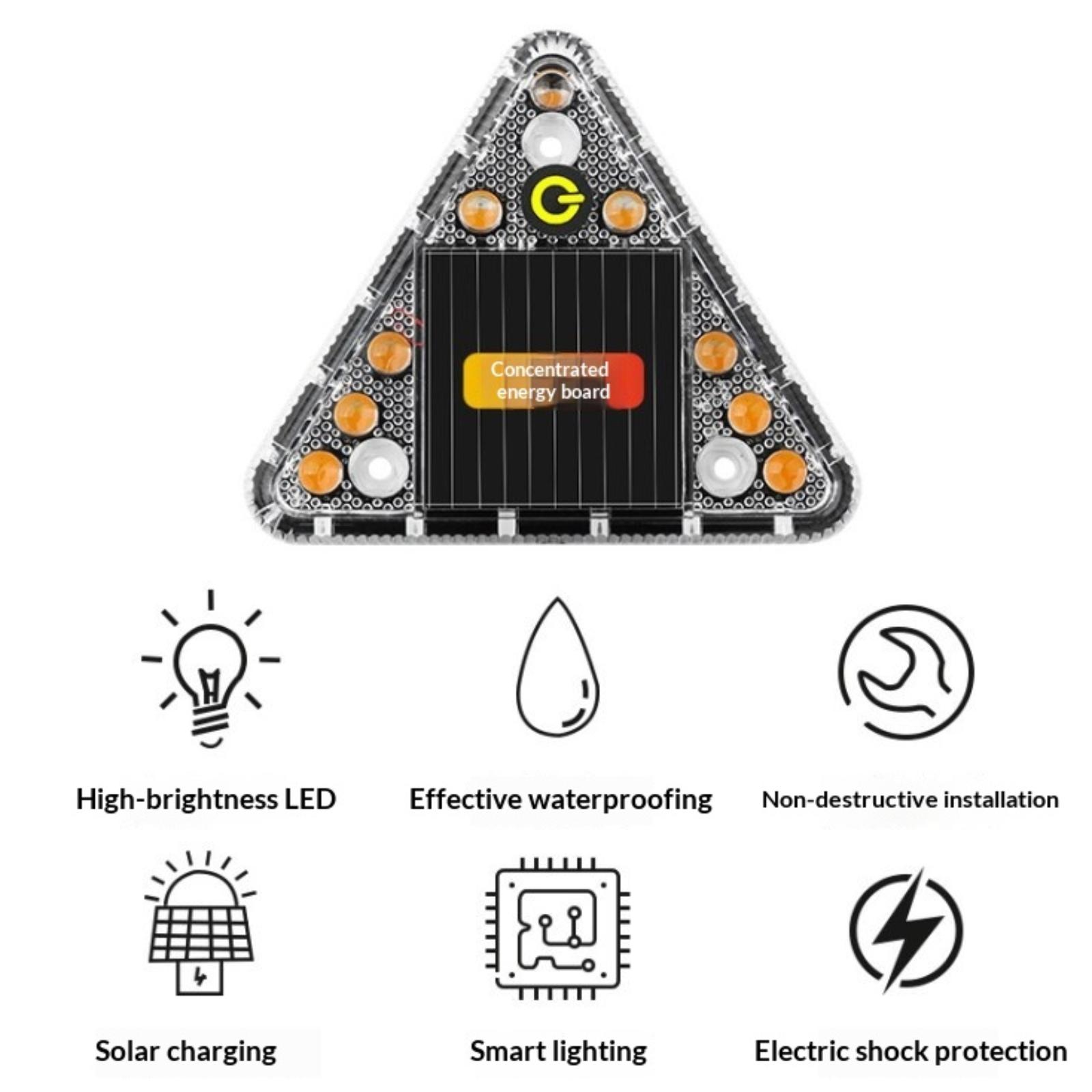 Concentrated energy board

High-brightness LED

Effective waterproofing

Non-destructive installation

Solar charging

Smart lighting

Electric shock protection