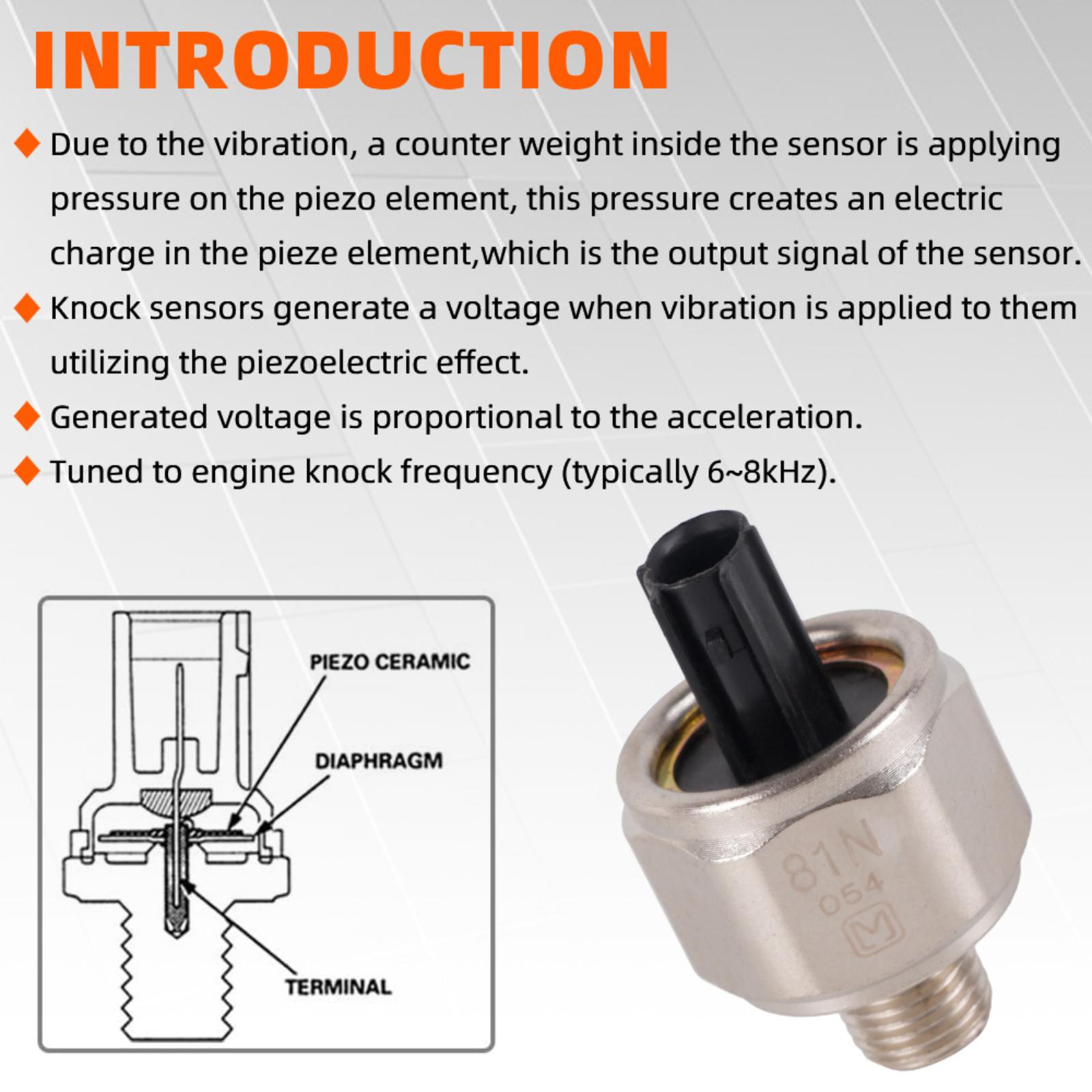 INTRODUCTION

◆ Due to the vibration, a counter weight inside the sensor is applying pressure on the piezo element, this pressure creates an electric charge in the pieze element,which is the output signal of the sensor.

◆ Knock sensors generate a voltage when vibration is applied to them utilizing the piezoelectric effect.

◆ Generated voltage is proportional to the acceleration.

◆ Tuned to engine knock frequency (typically 6~8kHz).

PIEZO CERAMIC

DIAPHRAGM

TERMINAL

81N
054
M