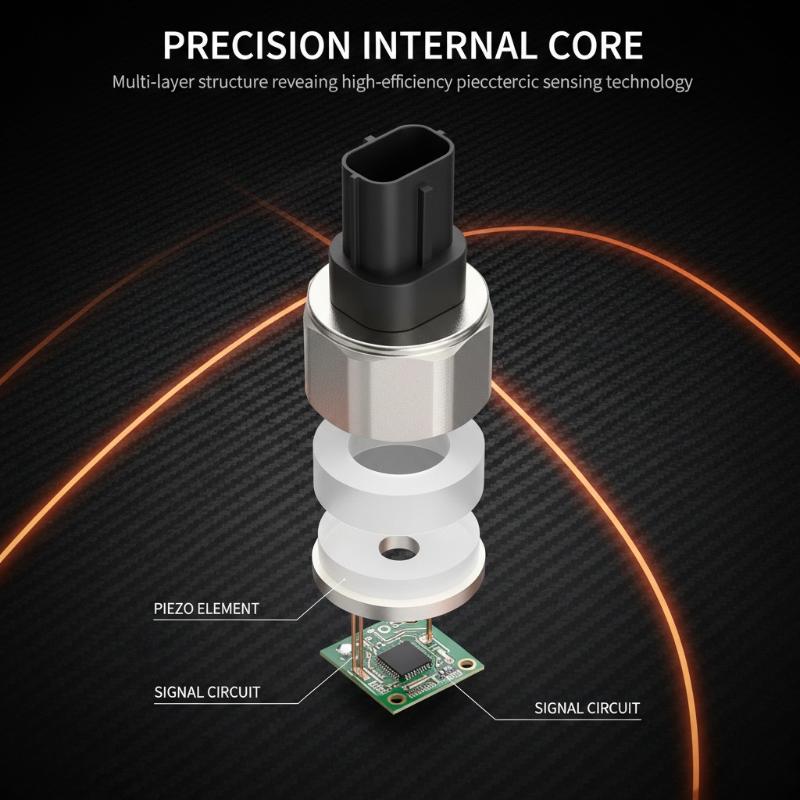 PRECISION INTERNAL CORE

Multi-layer structure reveaing high-efficiency piecctercic sensing technology

PIEZO ELEMENT

SIGNAL CIRCUIT

SIGNAL CIRCUIT