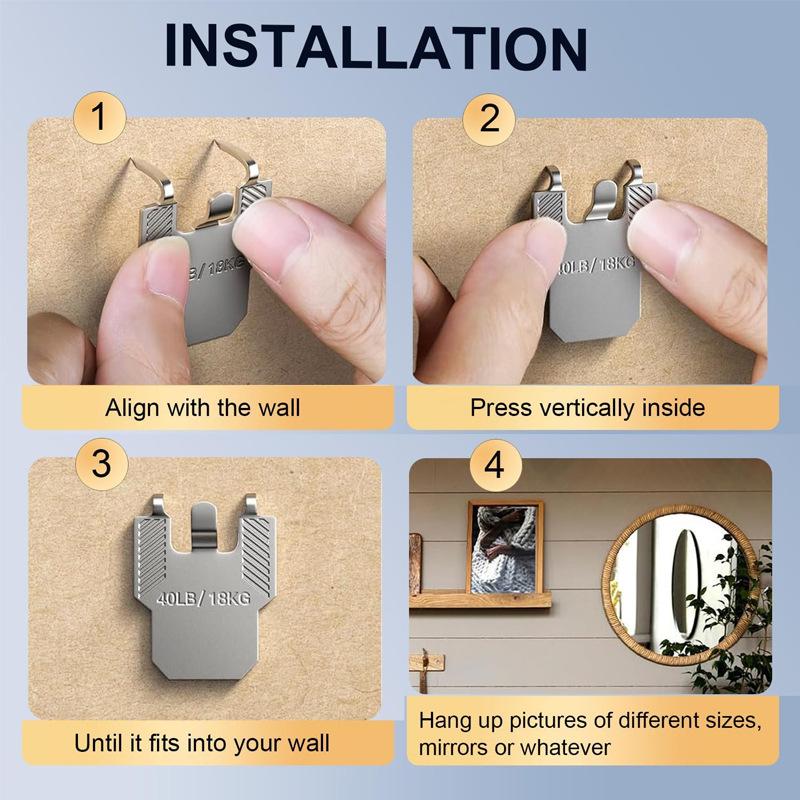 INSTALLATION

1

LB/18KG

Align with the wall

2

40LB/18KG

Press vertically inside

3

40LB/18KG

Until it fits into your wall

4

Hang up pictures of different sizes, mirrors or whatever