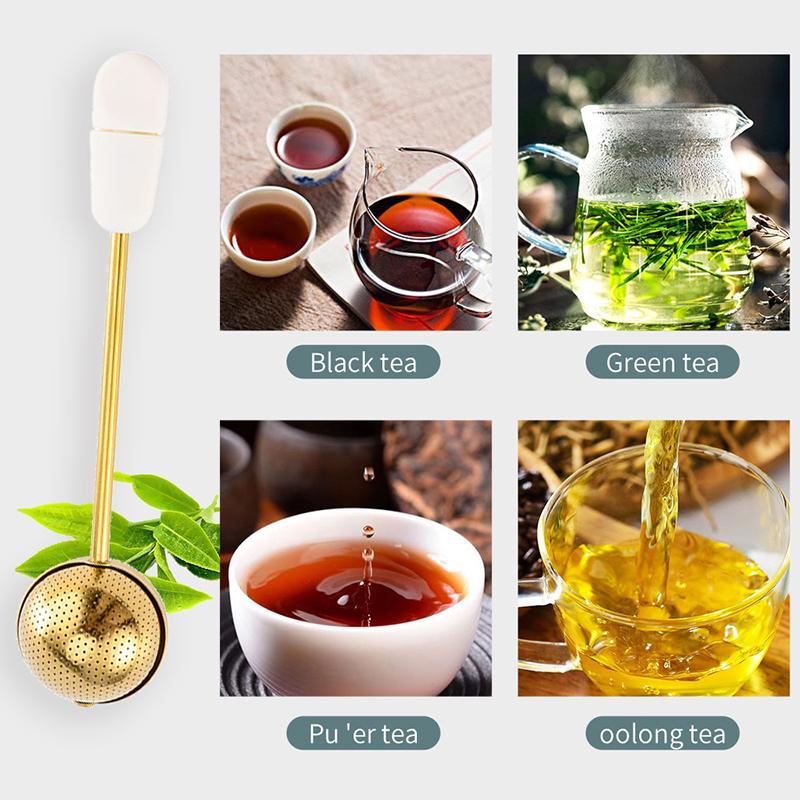 Black tea

Green tea

Pu 'er tea

oolong tea