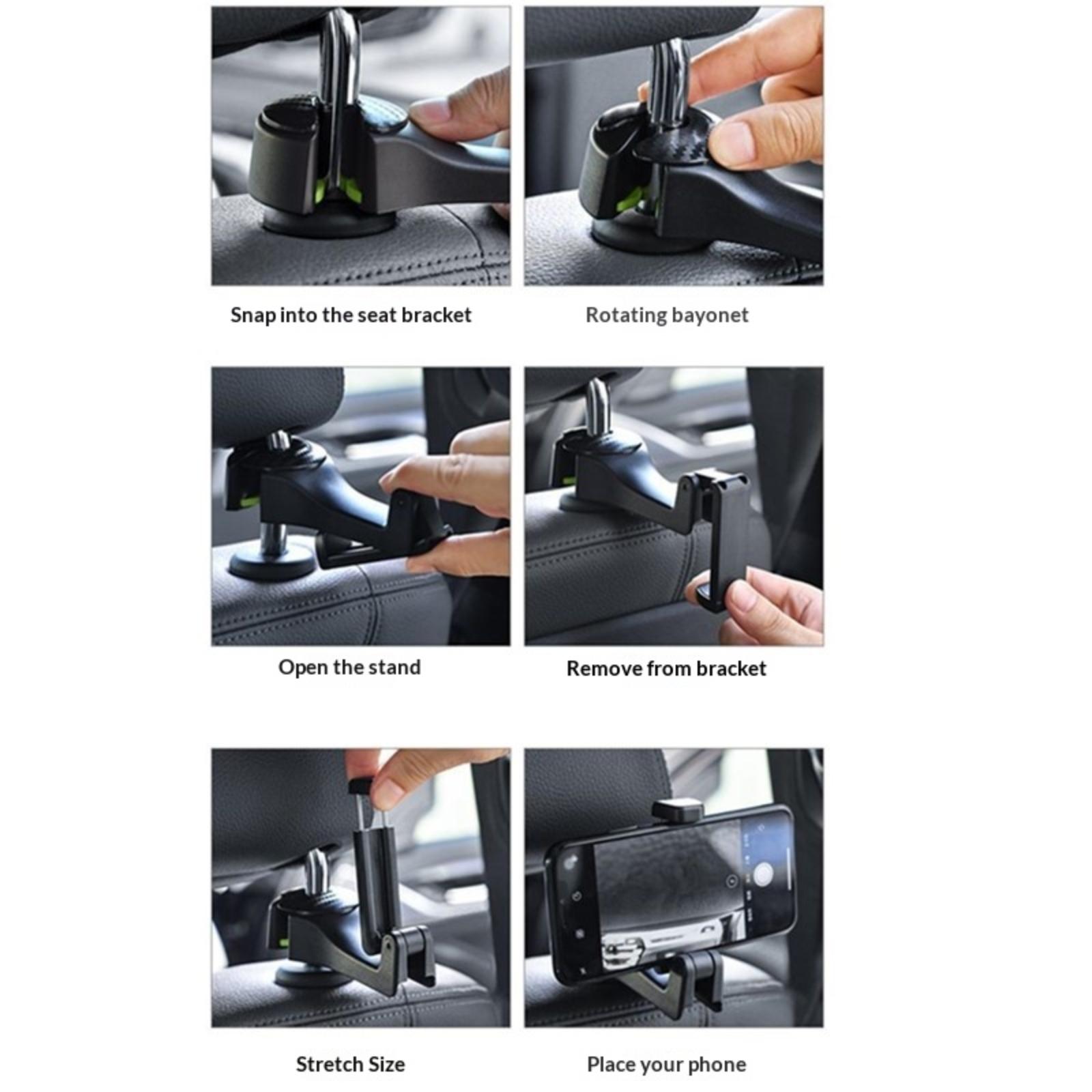 Snap into the seat bracket

Rotating bayonet

Open the stand

Remove from bracket

Stretch Size

Place your phone