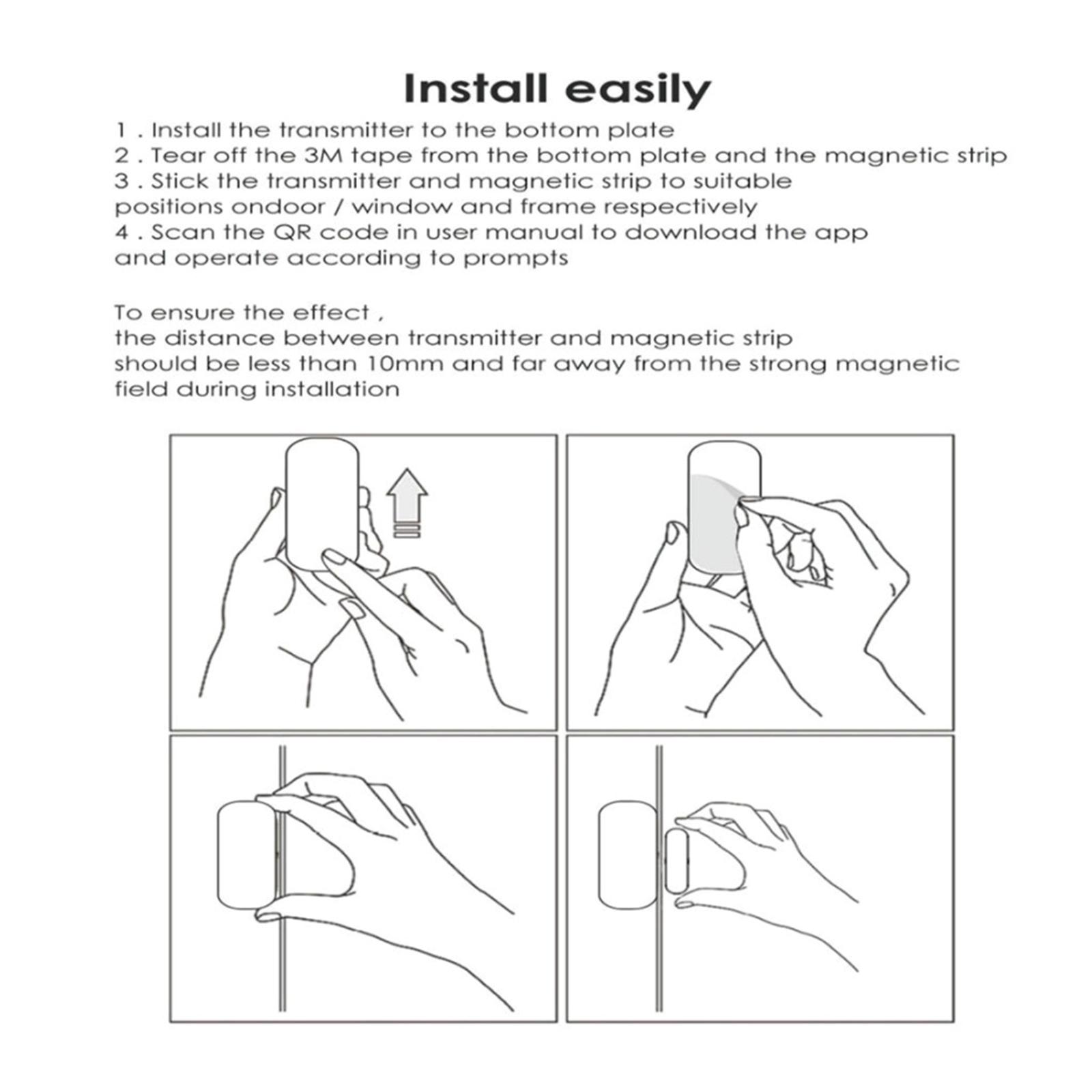 Install easily

1 . Install the transmitter to the bottom plate
2 . Tear off the 3M tape from the bottom plate and the magnetic strip
3 . Stick the transmitter and magnetic strip to suitable positions ondoor / window and frame respectively
4 . Scan the QR code in user manual to download the app and operate according to prompts

To ensure the effect , the distance between transmitter and magnetic strip should be less than 10mm and far away from the strong magnetic field during installation