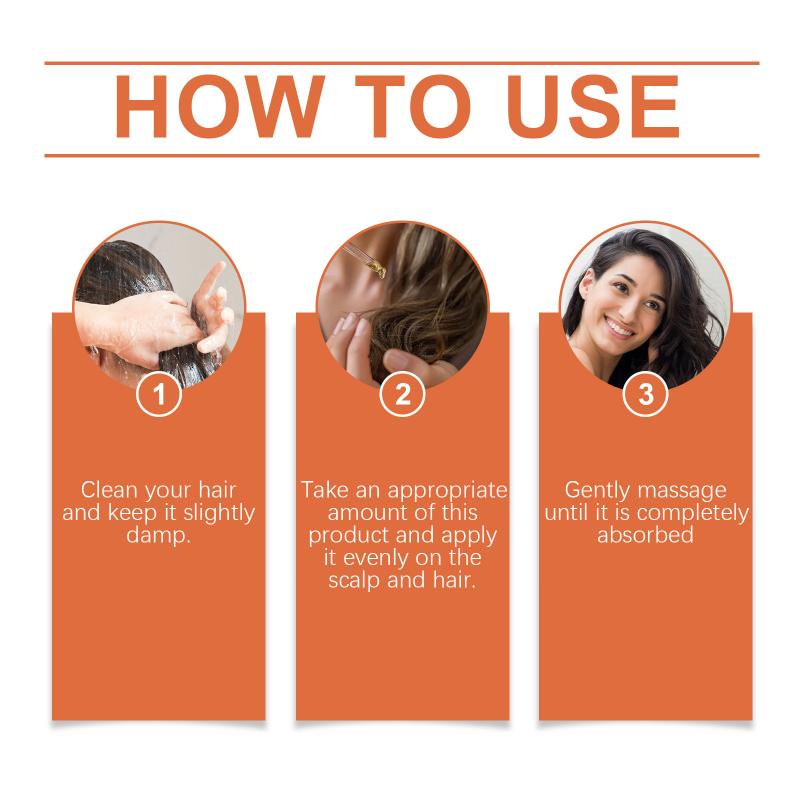 HOW TO USE

1

Clean your hair and keep it slightly damp.

2

Take an appropriate amount of this product and apply it evenly on the scalp and hair.

3

Gently massage until it is completely absorbed