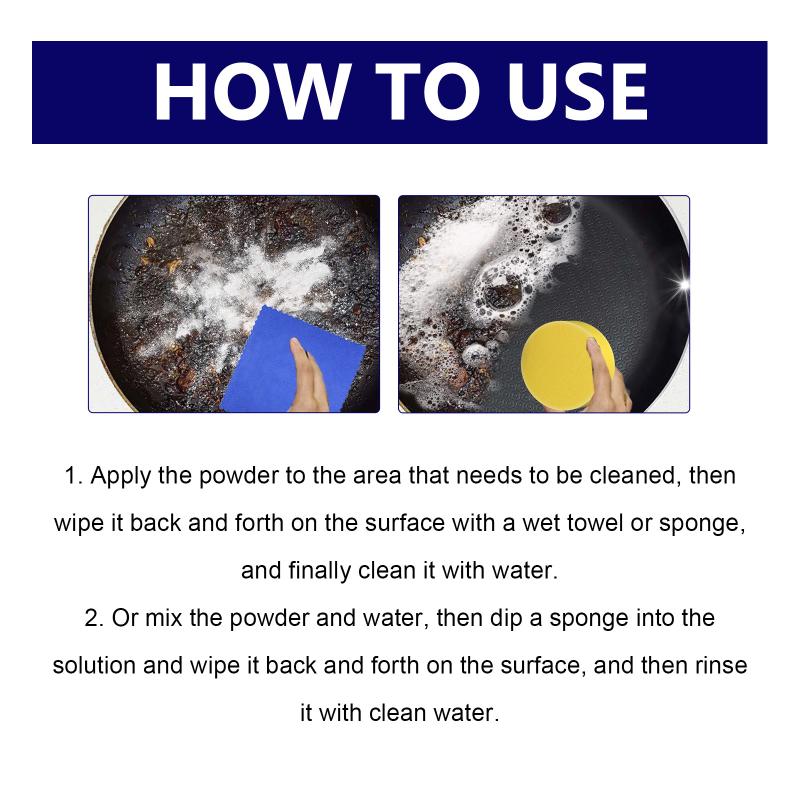 HOW TO USE

1. Apply the powder to the area that needs to be cleaned, then wipe it back and forth on the surface with a wet towel or sponge, and finally clean it with water.

2. Or mix the powder and water, then dip a sponge into the solution and wipe it back and forth on the surface, and then rinse it with clean water.