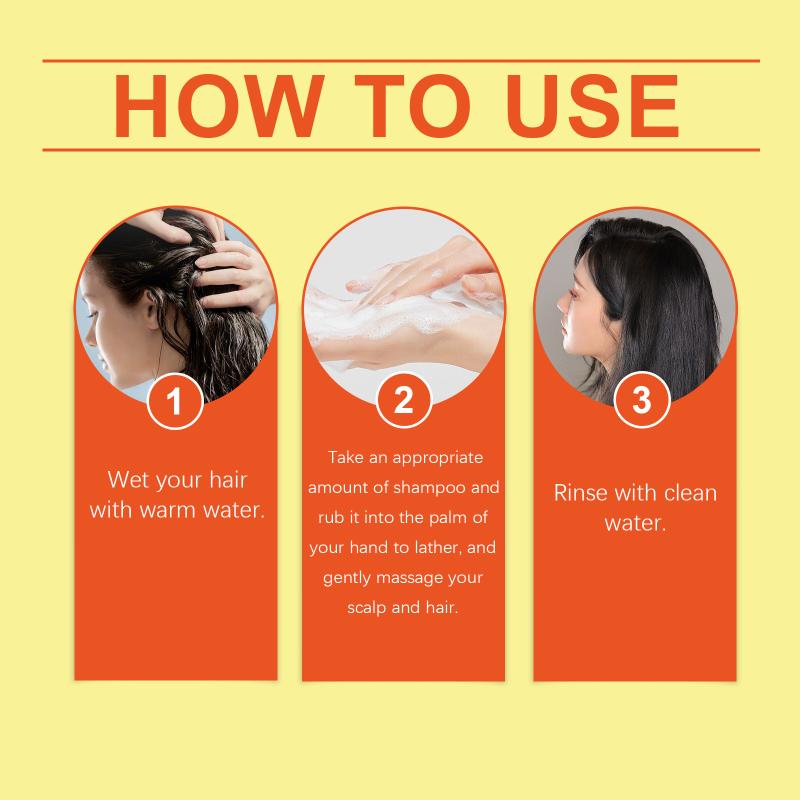 HOW TO USE

1

Wet your hair with warm water.

2

Take an appropriate amount of shampoo and rub it into the palm of your hand to lather, and gently massage your scalp and hair.

3

Rinse with clean water.