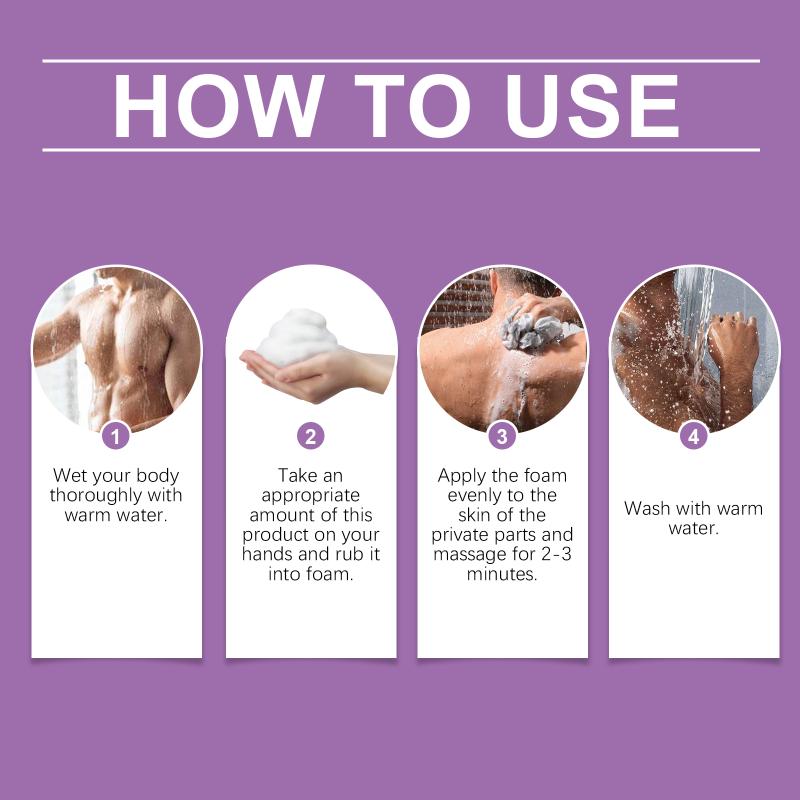 HOW TO USE

1

Wet your body thoroughly with warm water.

2

Take an appropriate amount of this product on your hands and rub it into foam.

3

Apply the foam evenly to the skin of the private parts and massage for 2-3 minutes.

4

Wash with warm water.