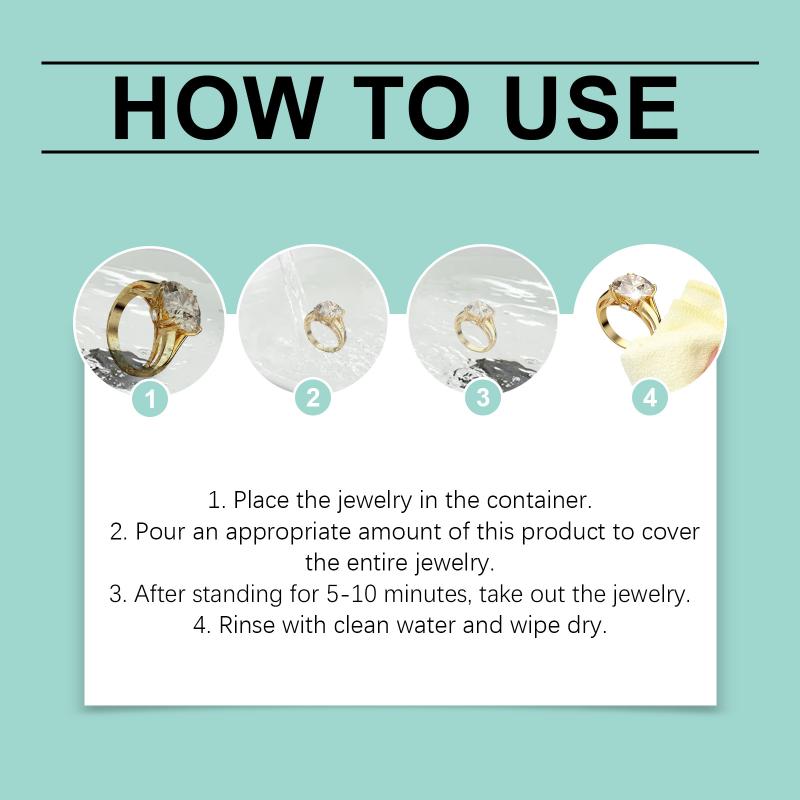 HOW TO USE

1

2

3

4

1. Place the jewelry in the container.
2. Pour an appropriate amount of this product to cover the entire jewelry.
3. After standing for 5-10 minutes, take out the jewelry.
4. Rinse with clean water and wipe dry.