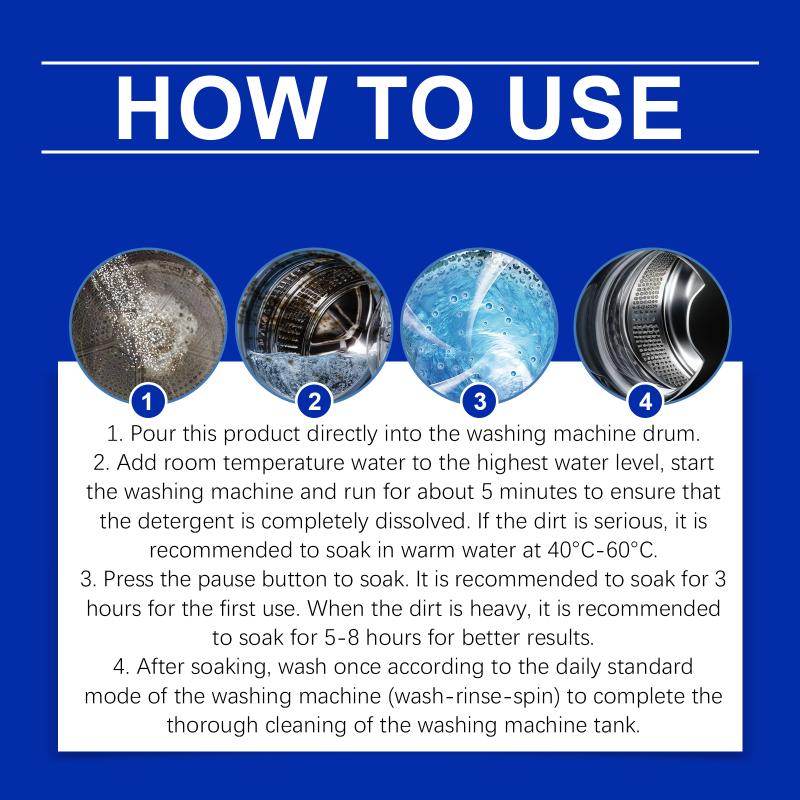 HOW TO USE

1

2

3

4

1. Pour this product directly into the washing machine drum.
2. Add room temperature water to the highest water level, start the washing machine and run for about 5 minutes to ensure that the detergent is completely dissolved. If the dirt is serious, it is recommended to soak in warm water at 40°C-60°C.
3. Press the pause button to soak. It is recommended to soak for 3 hours for the first use. When the dirt is heavy, it is recommended to soak for 5-8 hours for better results.
4. After soaking, wash once according to the daily standard mode of the washing machine (wash-rinse-spin) to complete the thorough cleaning of the washing machine tank.