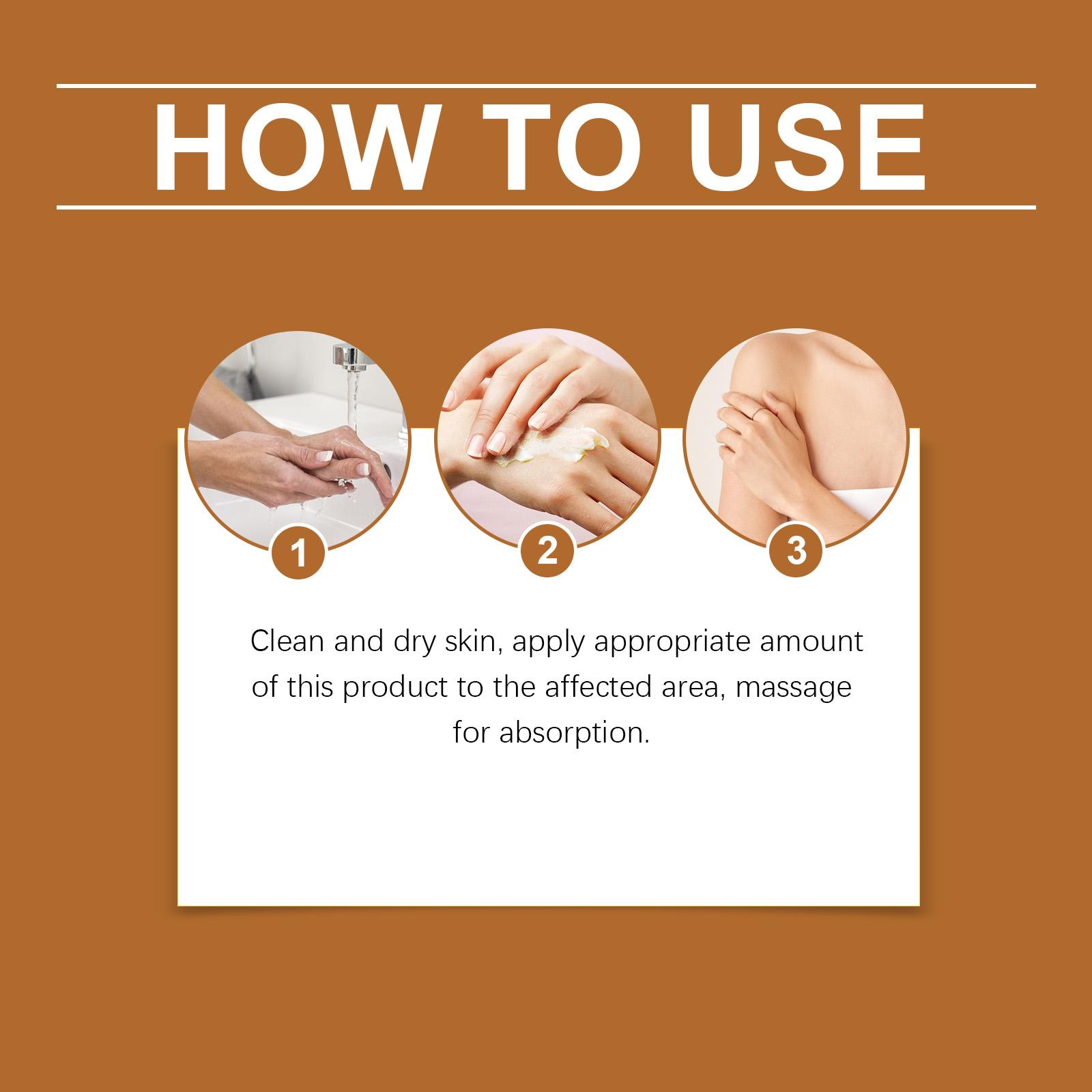 HOW TO USE

1

2

3

Clean and dry skin, apply appropriate amount of this product to the affected area, massage for absorption.