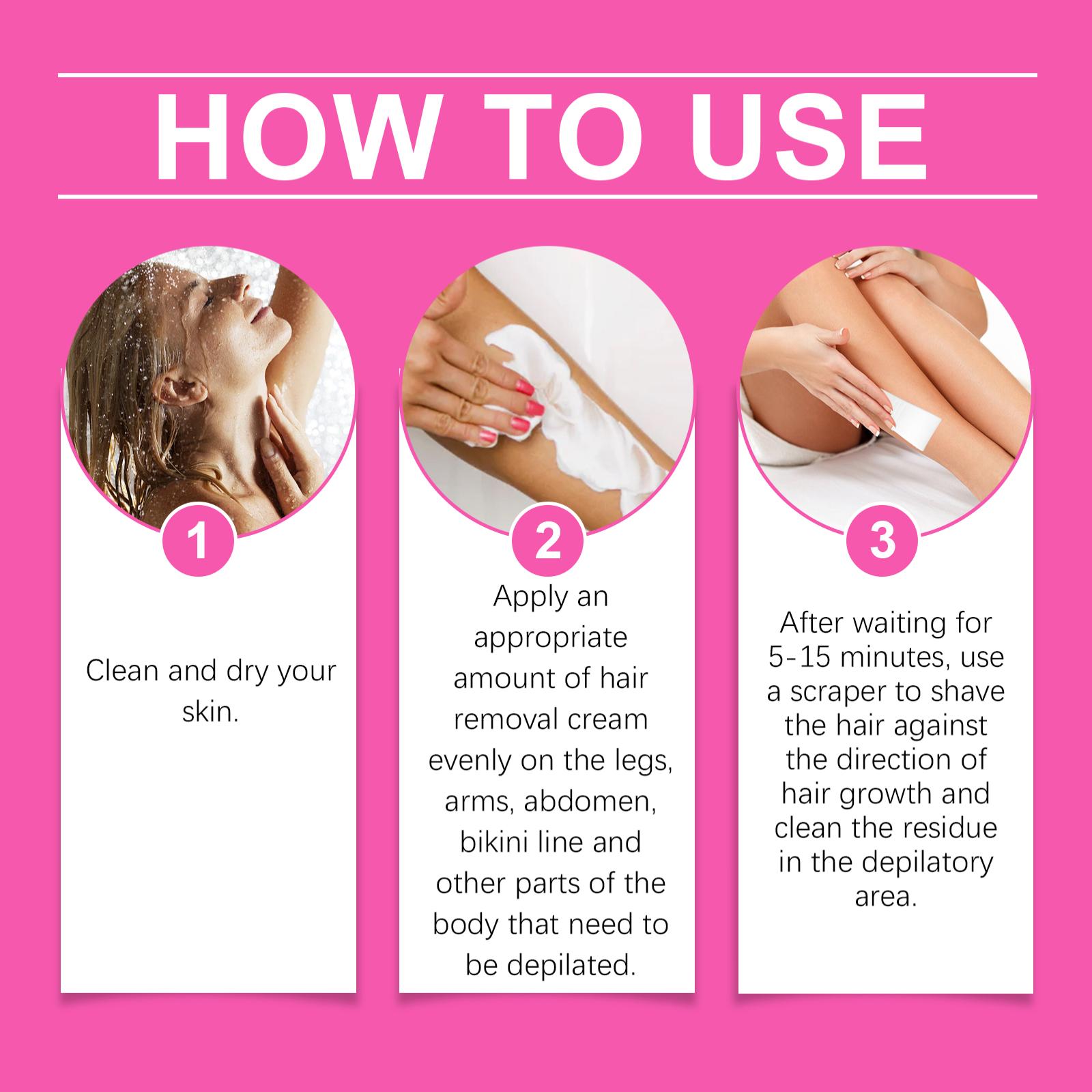 HOW TO USE

1

Clean and dry your skin.

2

Apply an appropriate amount of hair removal cream evenly on the legs, arms, abdomen, bikini line and other parts of the body that need to be depilated.

3

After waiting for 5-15 minutes, use a scraper to shave the hair against the direction of hair growth and clean the residue in the depilatory area.