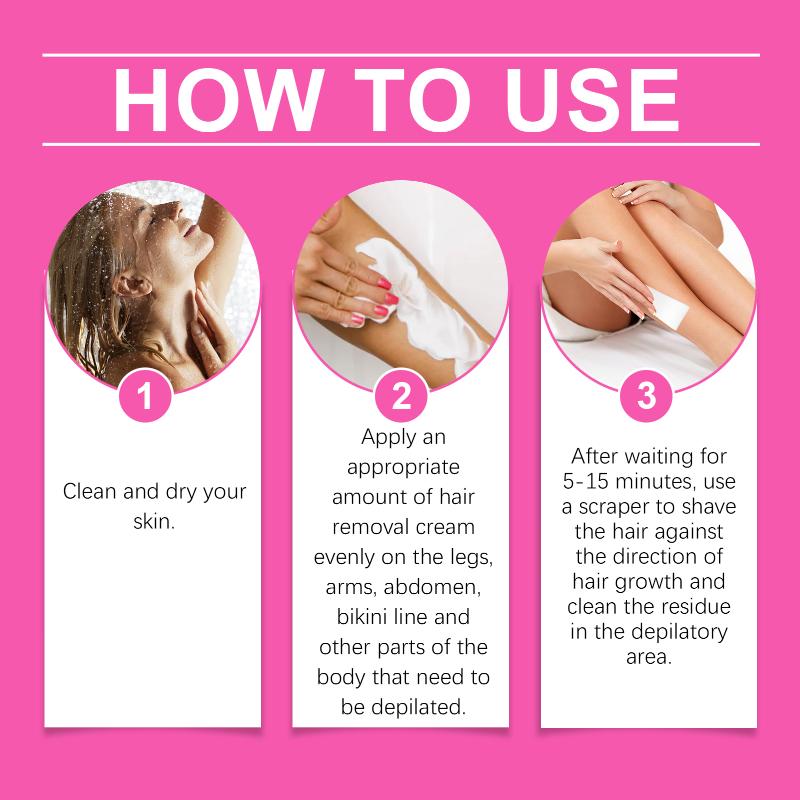 HOW TO USE

1

Clean and dry your skin.

2

Apply an appropriate amount of hair removal cream evenly on the legs, arms, abdomen, bikini line and other parts of the body that need to be depilated.

3

After waiting for 5-15 minutes, use a scraper to shave the hair against the direction of hair growth and clean the residue in the depilatory area.