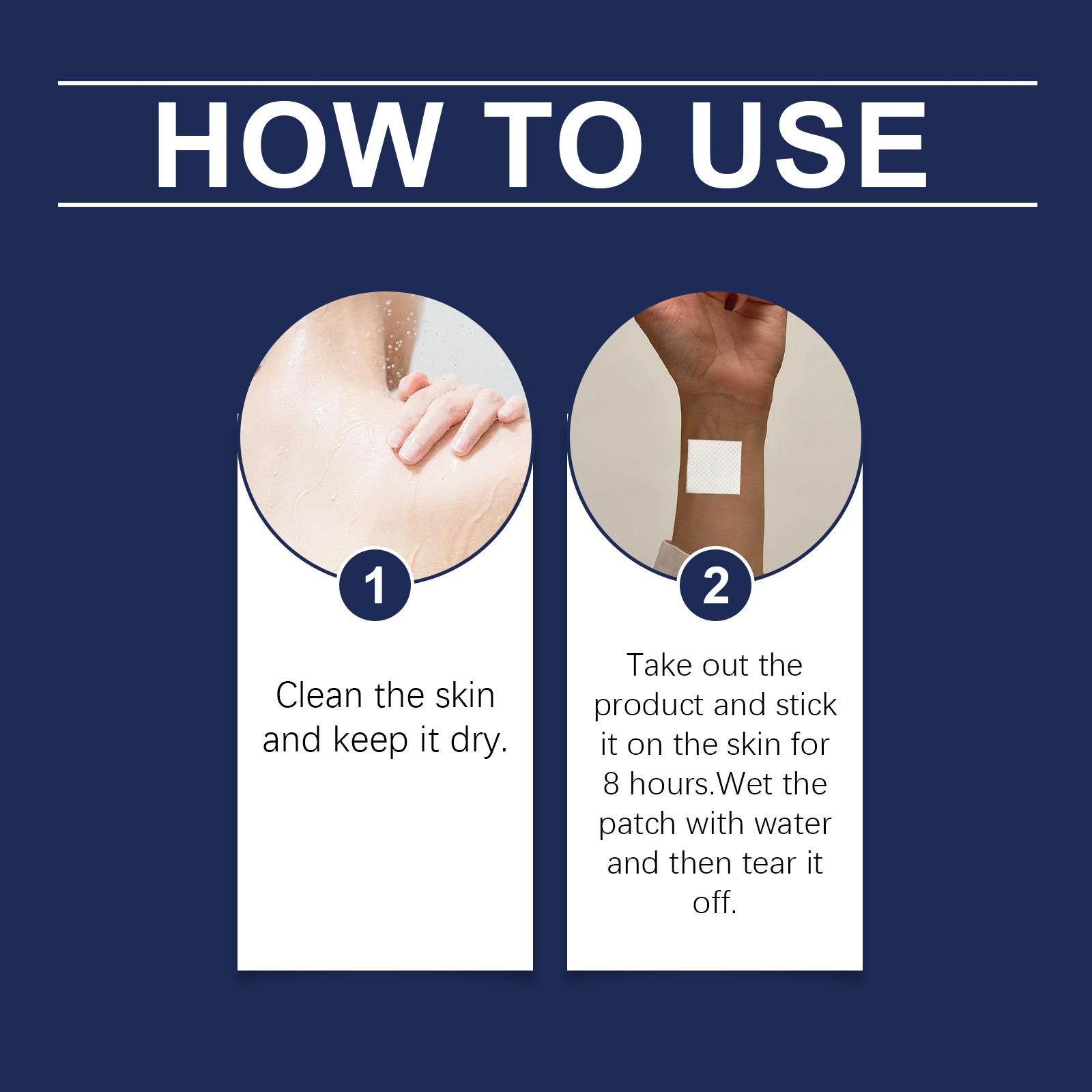 HOW TO USE

1

Clean the skin and keep it dry.

2

Take out the product and stick it on the skin for 8 hours.Wet the patch with water and then tear it off.