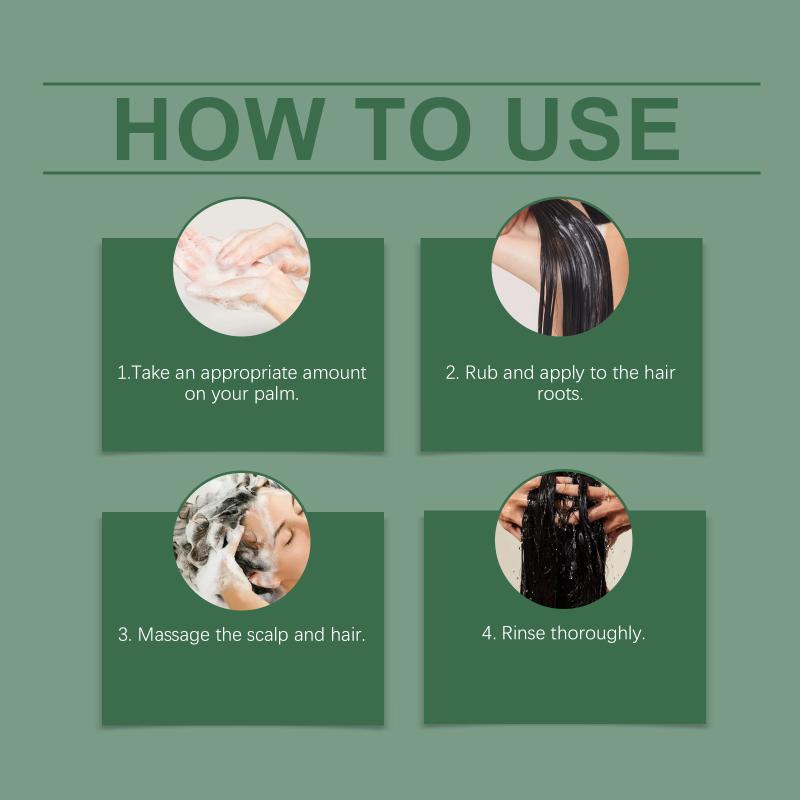 HOW TO USE

1.Take an appropriate amount on your palm.

2. Rub and apply to the hair roots.

3. Massage the scalp and hair.

4. Rinse thoroughly.