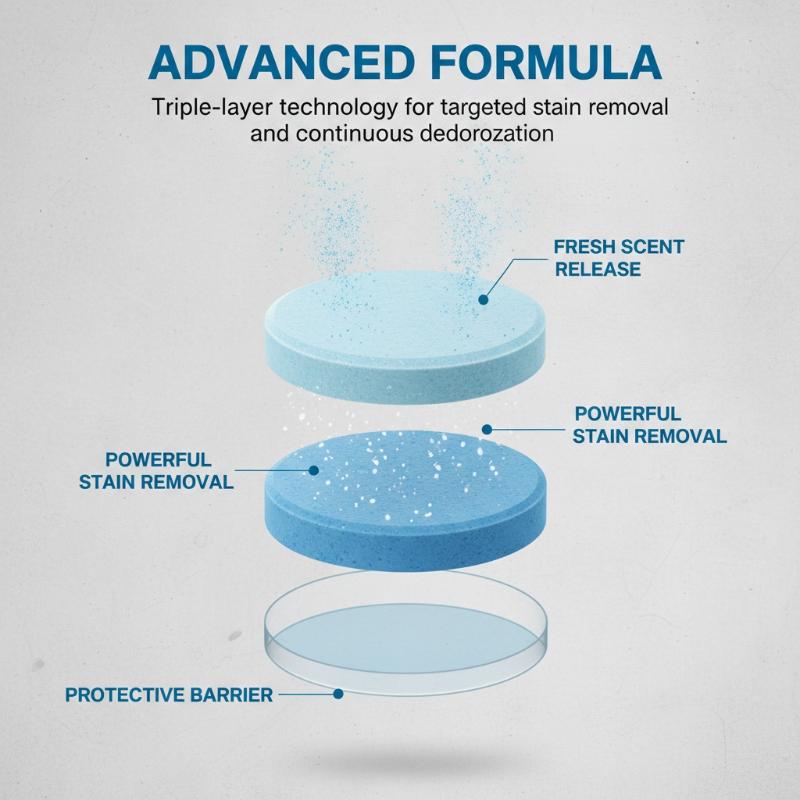 ADVANCED FORMULA

Triple-layer technology for targeted stain removal and continuous dedorozation

FRESH SCENT RELEASE

POWERFUL STAIN REMOVAL

POWERFUL STAIN REMOVAL

PROTECTIVE BARRIER