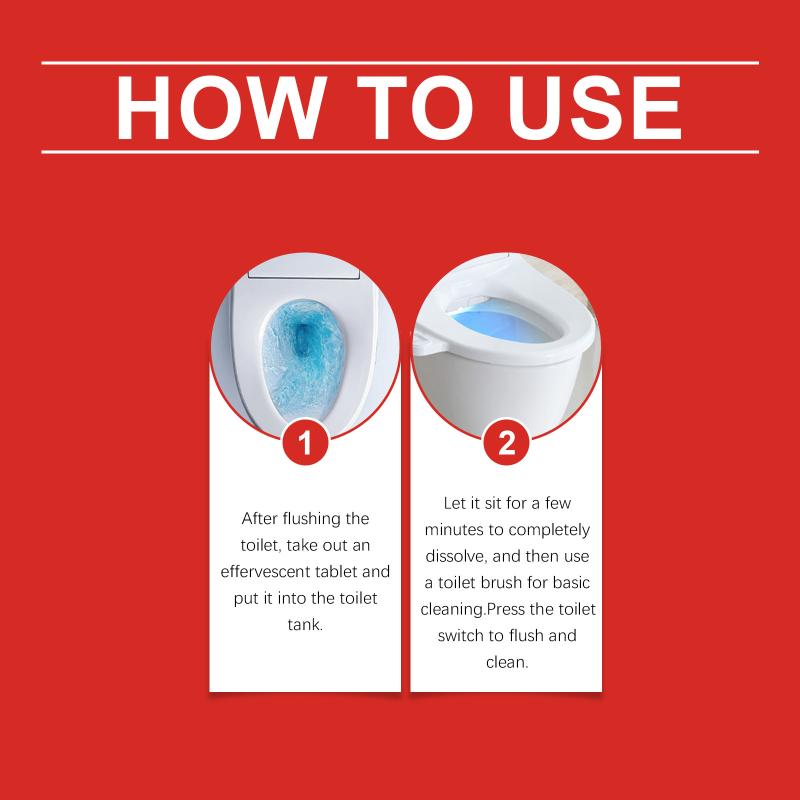 HOW TO USE

1

After flushing the toilet, take out an effervescent tablet and put it into the toilet tank.

2

Let it sit for a few minutes to completely dissolve, and then use a toilet brush for basic cleaning.Press the toilet switch to flush and clean.