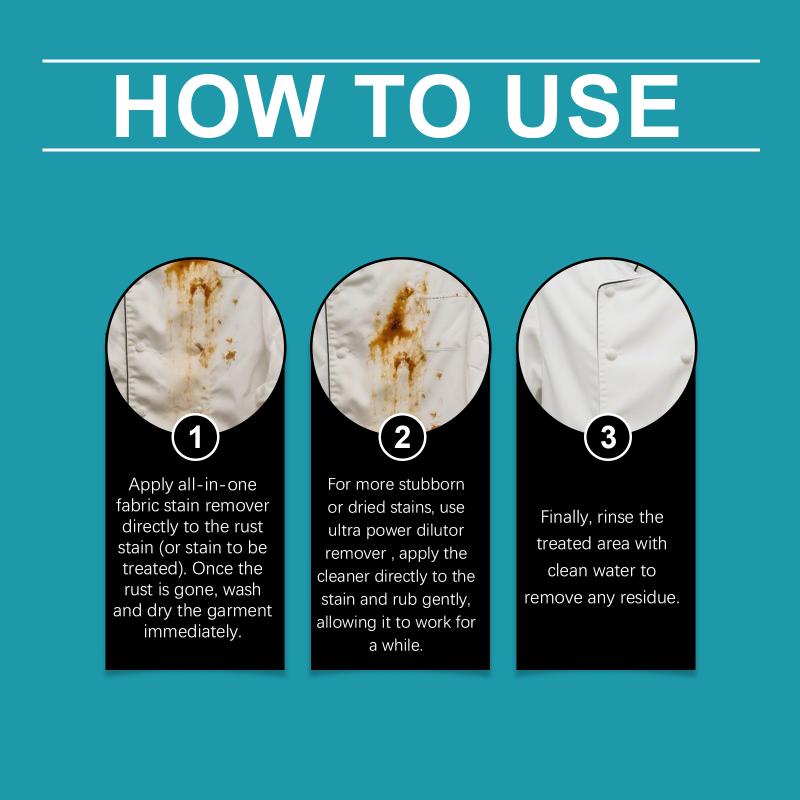 HOW TO USE

1

Apply all-in-one fabric stain remover directly to the rust stain (or stain to be treated). Once the rust is gone, wash and dry the garment immediately.

2

For more stubborn or dried stains, use ultra power dilutor remover , apply the cleaner directly to the stain and rub gently, allowing it to work for a while.

3

Finally, rinse the treated area with clean water to remove any residue.