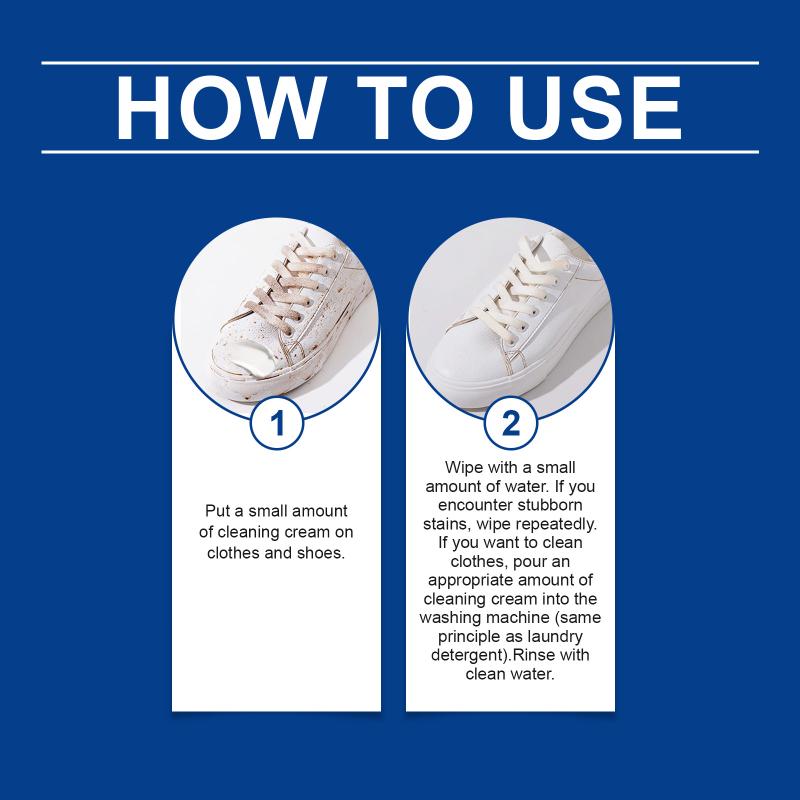 HOW TO USE

1

Put a small amount of cleaning cream on clothes and shoes.

2

Wipe with a small amount of water. If you encounter stubborn stains, wipe repeatedly. If you want to clean clothes, pour an appropriate amount of cleaning cream into the washing machine (same principle as laundry detergent).Rinse with clean water.