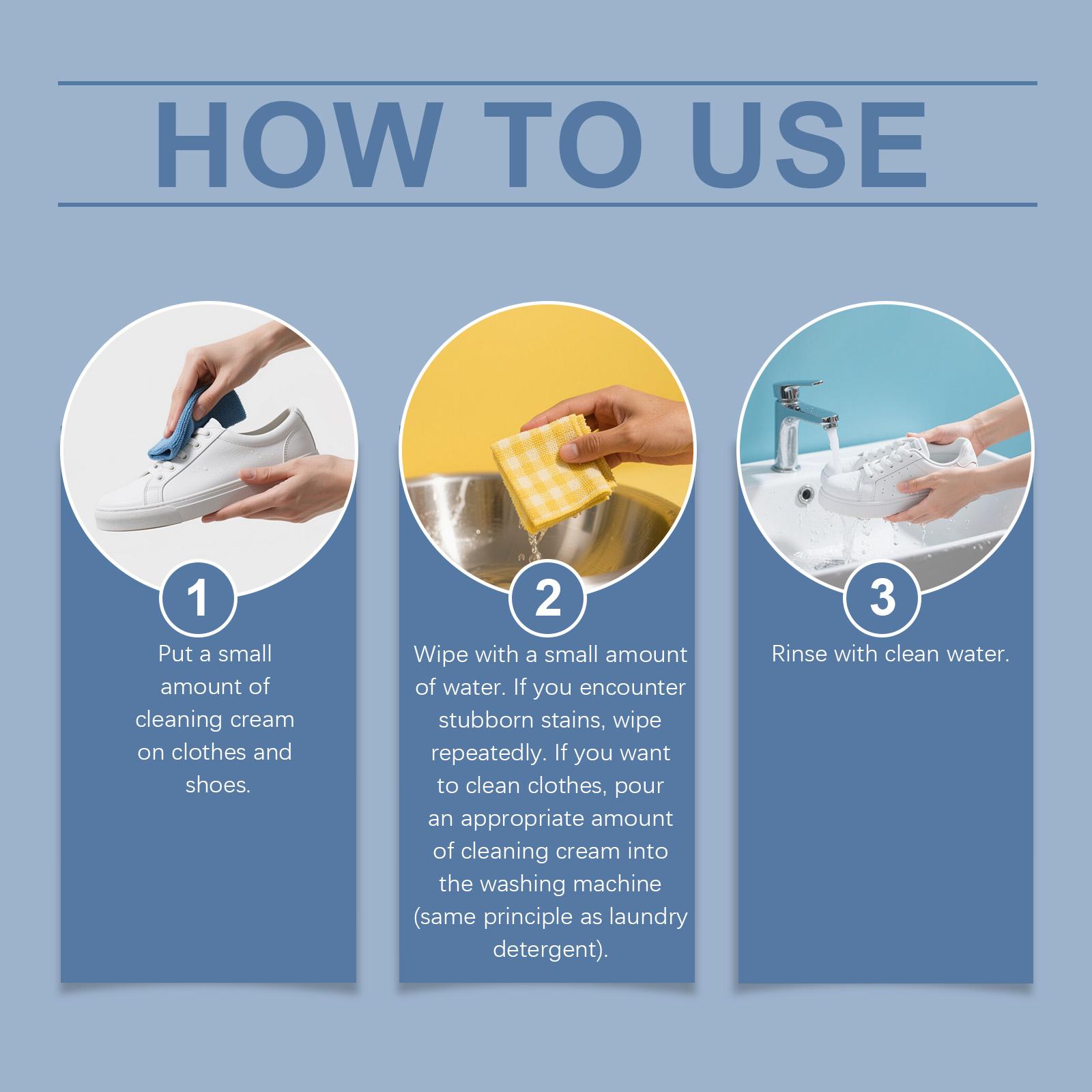 HOW TO USE

1

Put a small amount of cleaning cream on clothes and shoes.

2

Wipe with a small amount of water. If you encounter stubborn stains, wipe repeatedly. If you want to clean clothes, pour an appropriate amount of cleaning cream into the washing machine (same principle as laundry detergent).

3

Rinse with clean water.