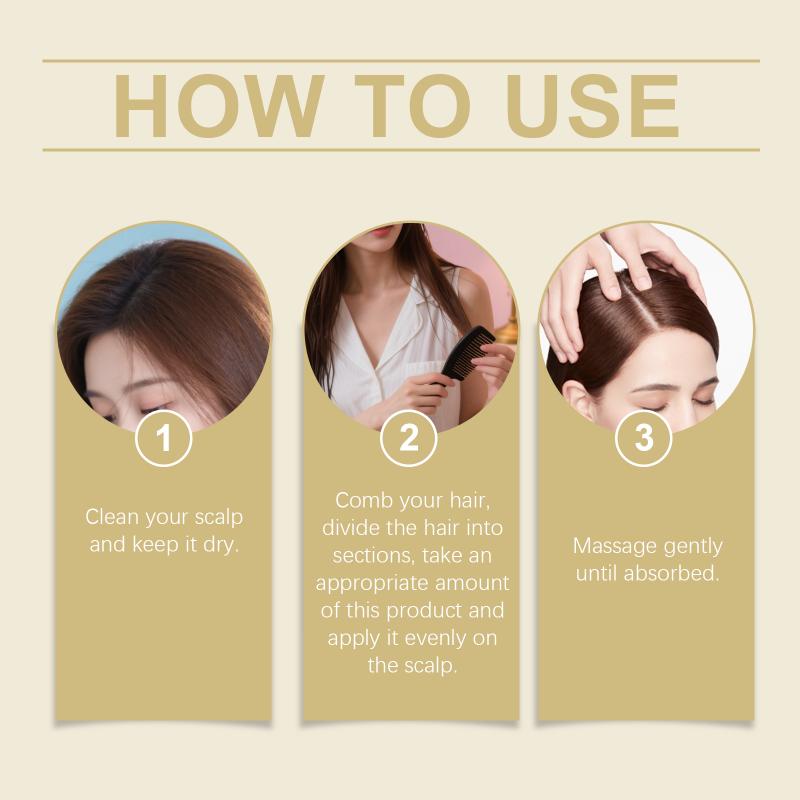 HOW TO USE

1

Clean your scalp and keep it dry.

2

Comb your hair, divide the hair into sections, take an appropriate amount of this product and apply it evenly on the scalp.

3

Massage gently until absorbed.