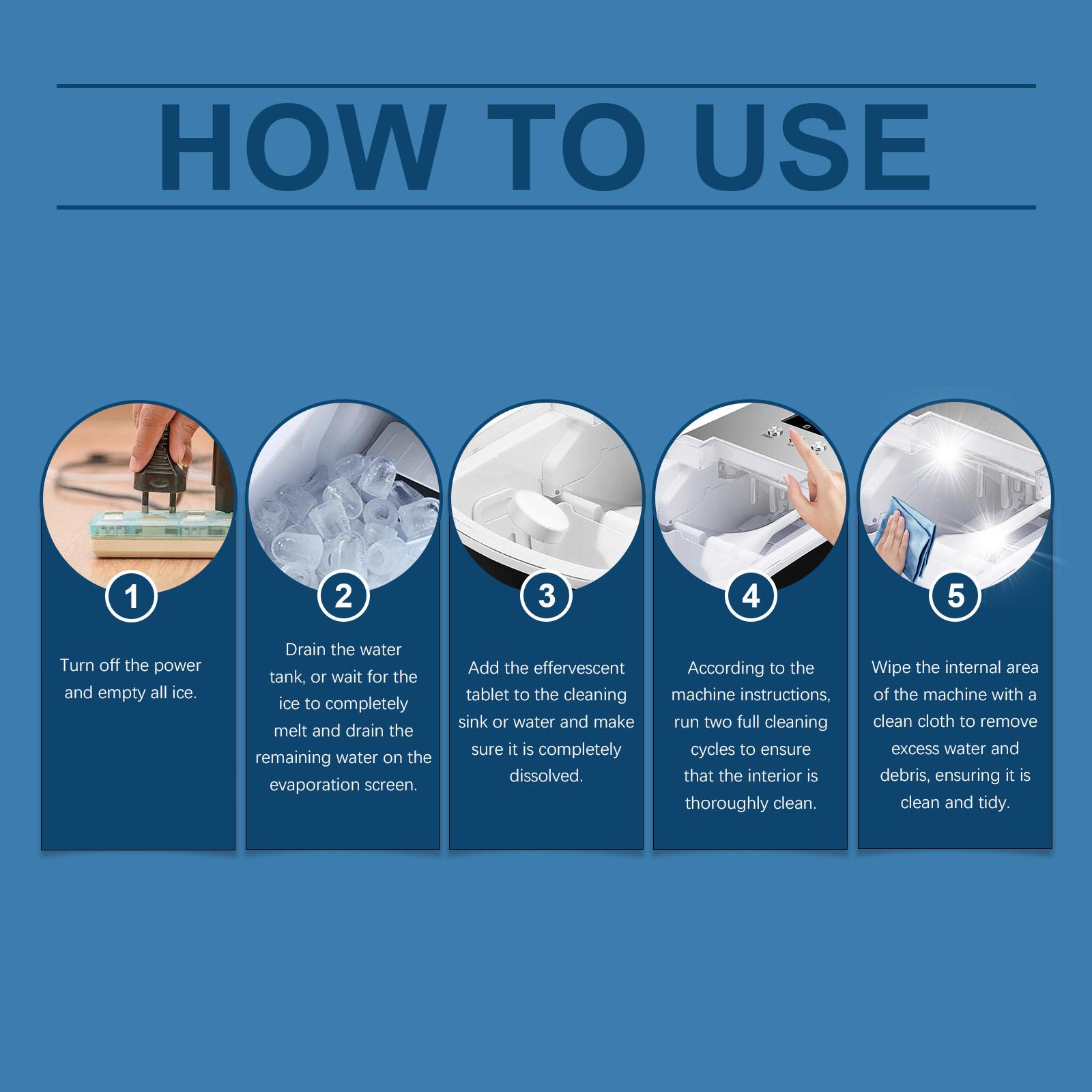 HOW TO USE

1

Turn off the power and empty all ice.

2

Drain the water tank, or wait for the ice to completely melt and drain the remaining water on the evaporation screen.

3

Add the effervescent tablet to the cleaning sink or water and make sure it is completely dissolved.

4

According to the machine instructions, run two full cleaning cycles to ensure that the interior is thoroughly clean.

5

Wipe the internal area of the machine with a clean cloth to remove excess water and debris, ensuring it is clean and tidy.