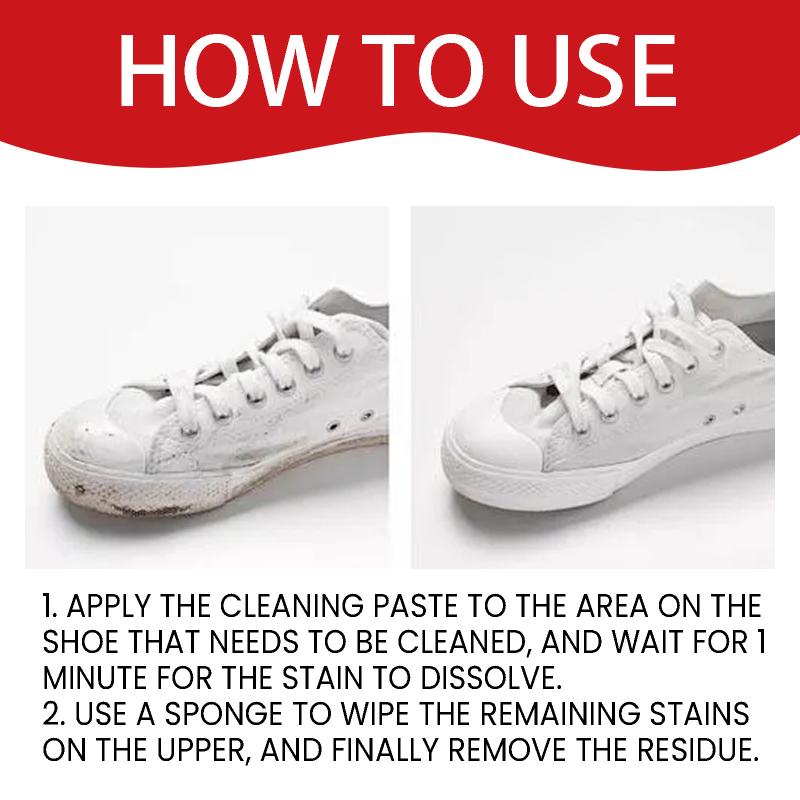 HOW TO USE

1. APPLY THE CLEANING PASTE TO THE AREA ON THE SHOE THAT NEEDS TO BE CLEANED, AND WAIT FOR 1 MINUTE FOR THE STAIN TO DISSOLVE.
2. USE A SPONGE TO WIPE THE REMAINING STAINS ON THE UPPER, AND FINALLY REMOVE THE RESIDUE.