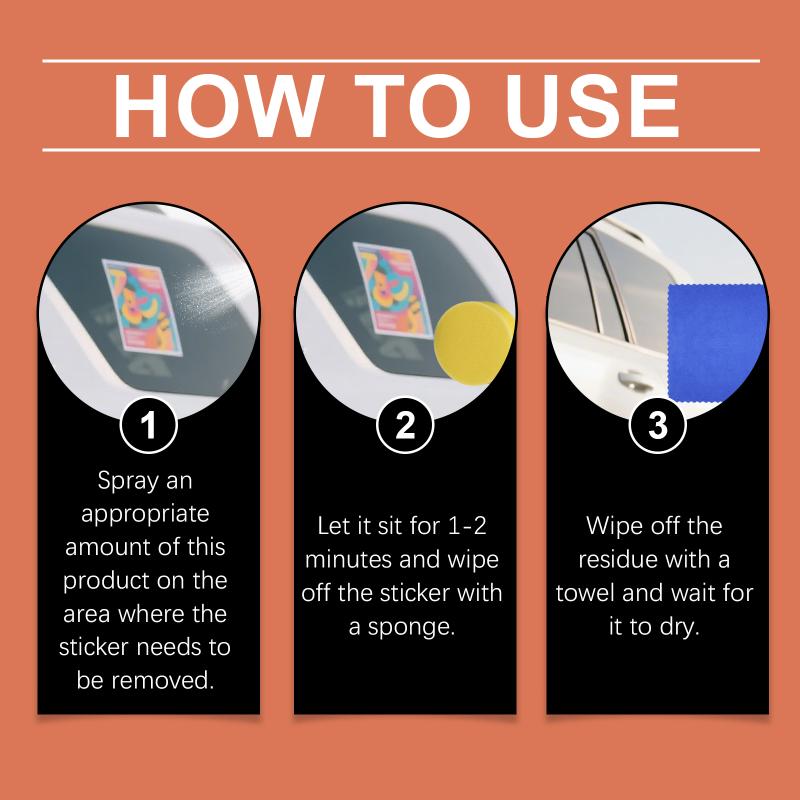 HOW TO USE

1

Spray an appropriate amount of this product on the area where the sticker needs to be removed.

2

Let it sit for 1-2 minutes and wipe off the sticker with a sponge.

3

Wipe off the residue with a towel and wait for it to dry.