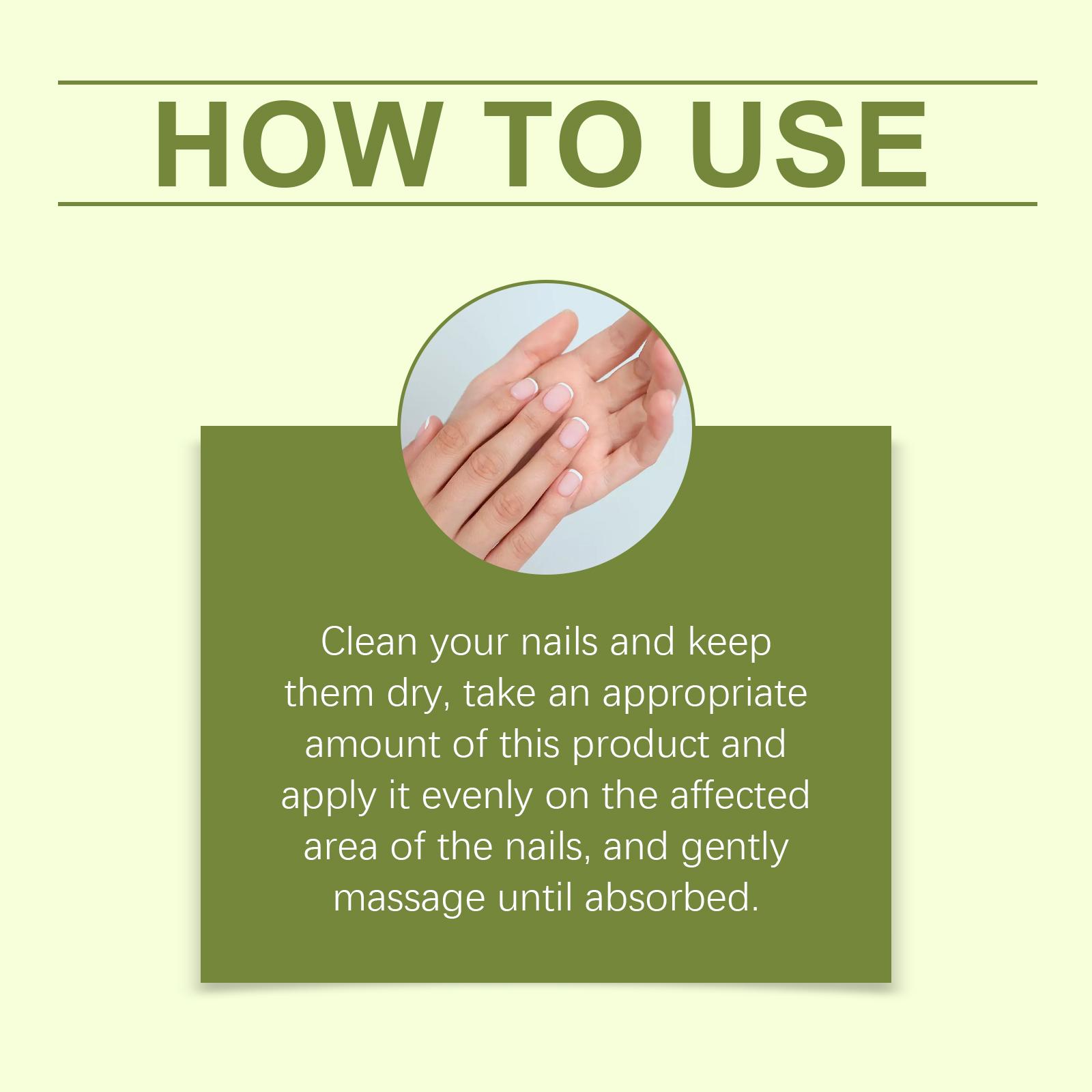 HOW TO USE

Clean your nails and keep them dry, take an appropriate amount of this product and apply it evenly on the affected area of the nails, and gently massage until absorbed.