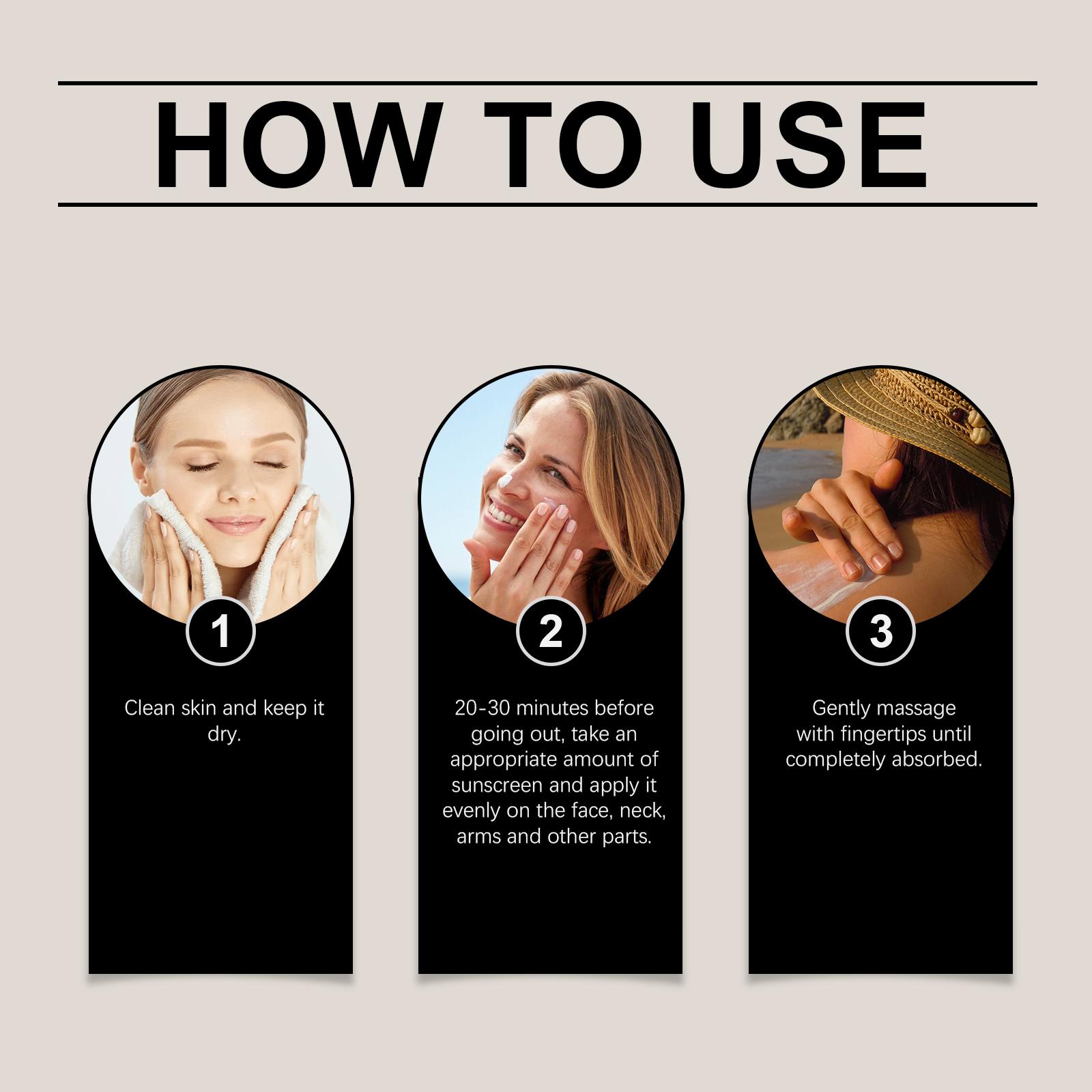 HOW TO USE

1

Clean skin and keep it dry.

2

20-30 minutes before going out, take an appropriate amount of sunscreen and apply it evenly on the face, neck, arms and other parts.

3

Gently massage with fingertips until completely absorbed.