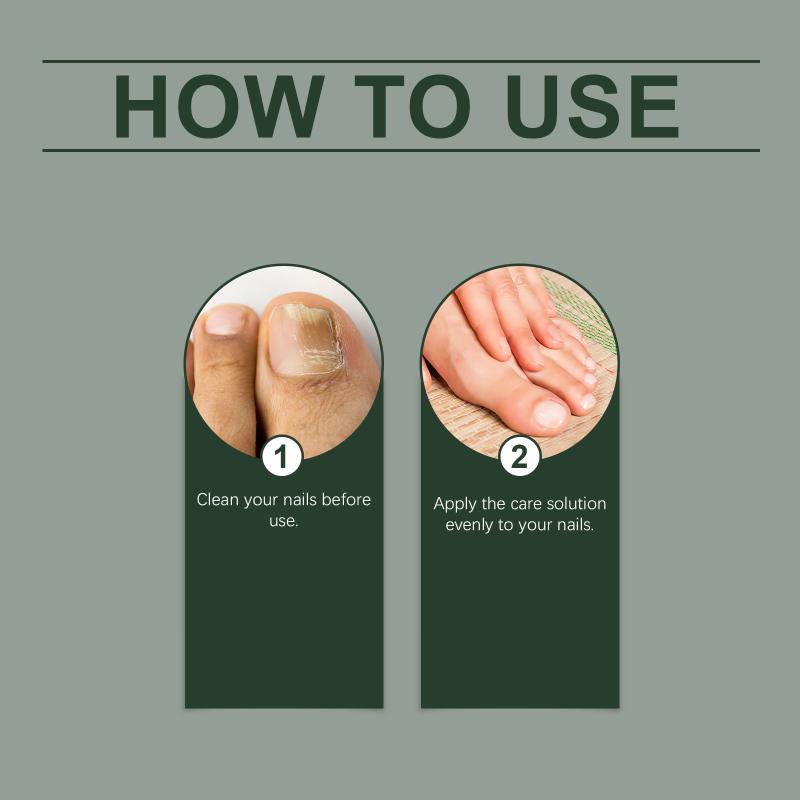 HOW TO USE

1

Clean your nails before use.

2

Apply the care solution evenly to your nails.