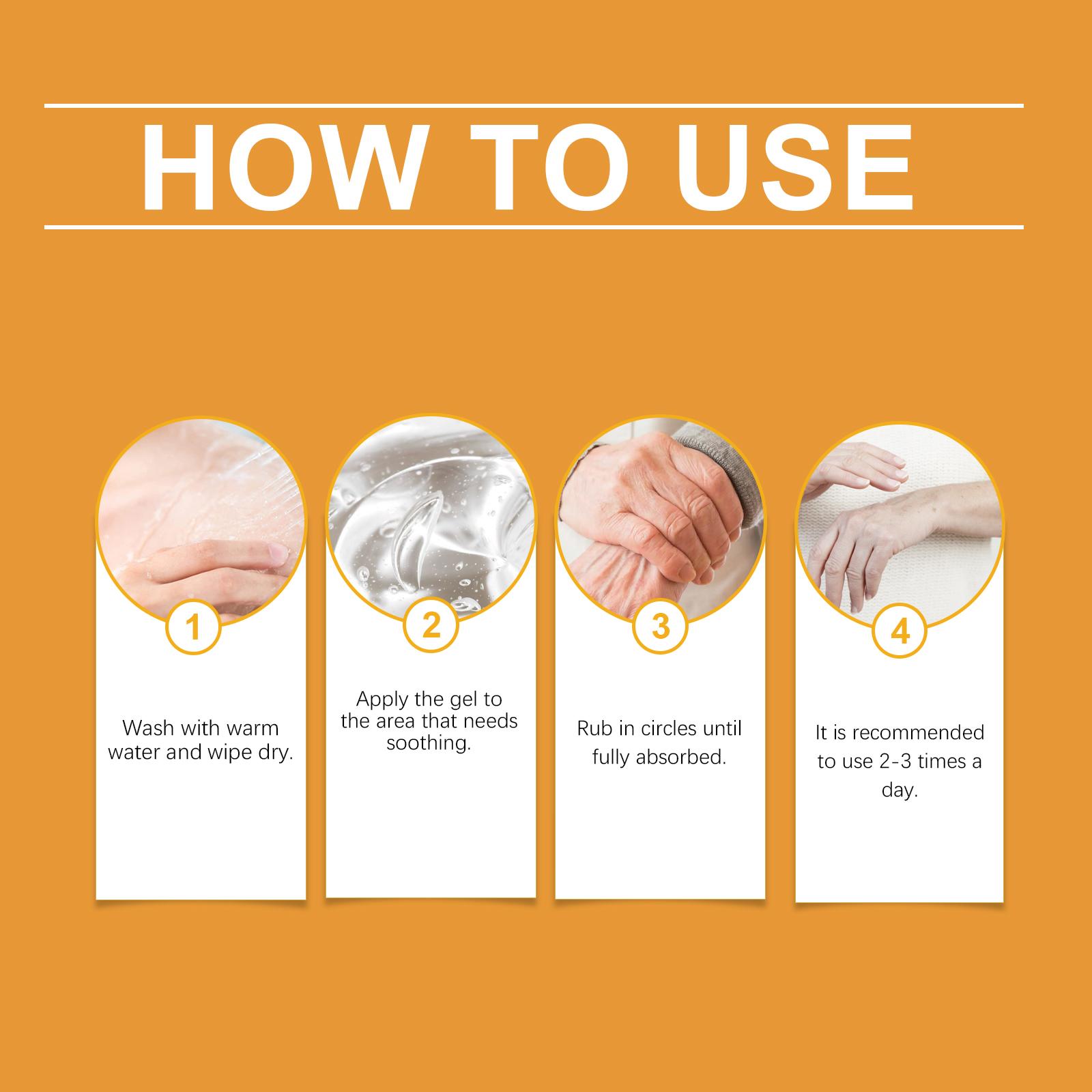 HOW TO USE

1
Wash with warm water and wipe dry.

2
Apply the gel to the area that needs soothing.

3
Rub in circles until fully absorbed.

4
It is recommended to use 2-3 times a day.