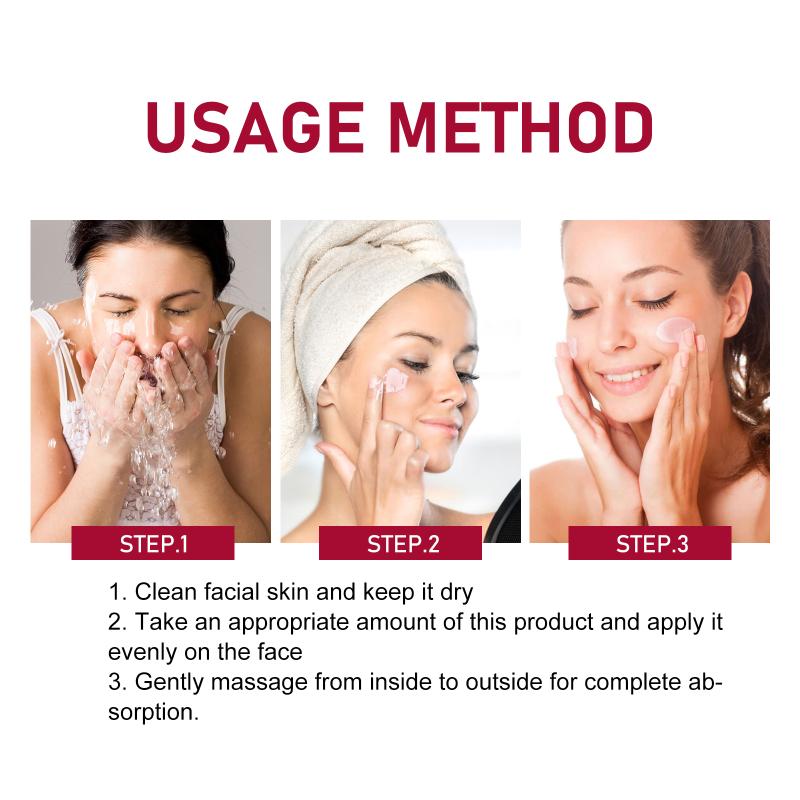 USAGE METHOD

STEP.1

STEP.2

STEP.3

1. Clean facial skin and keep it dry
2. Take an appropriate amount of this product and apply it evenly on the face
3. Gently massage from inside to outside for complete absorption.