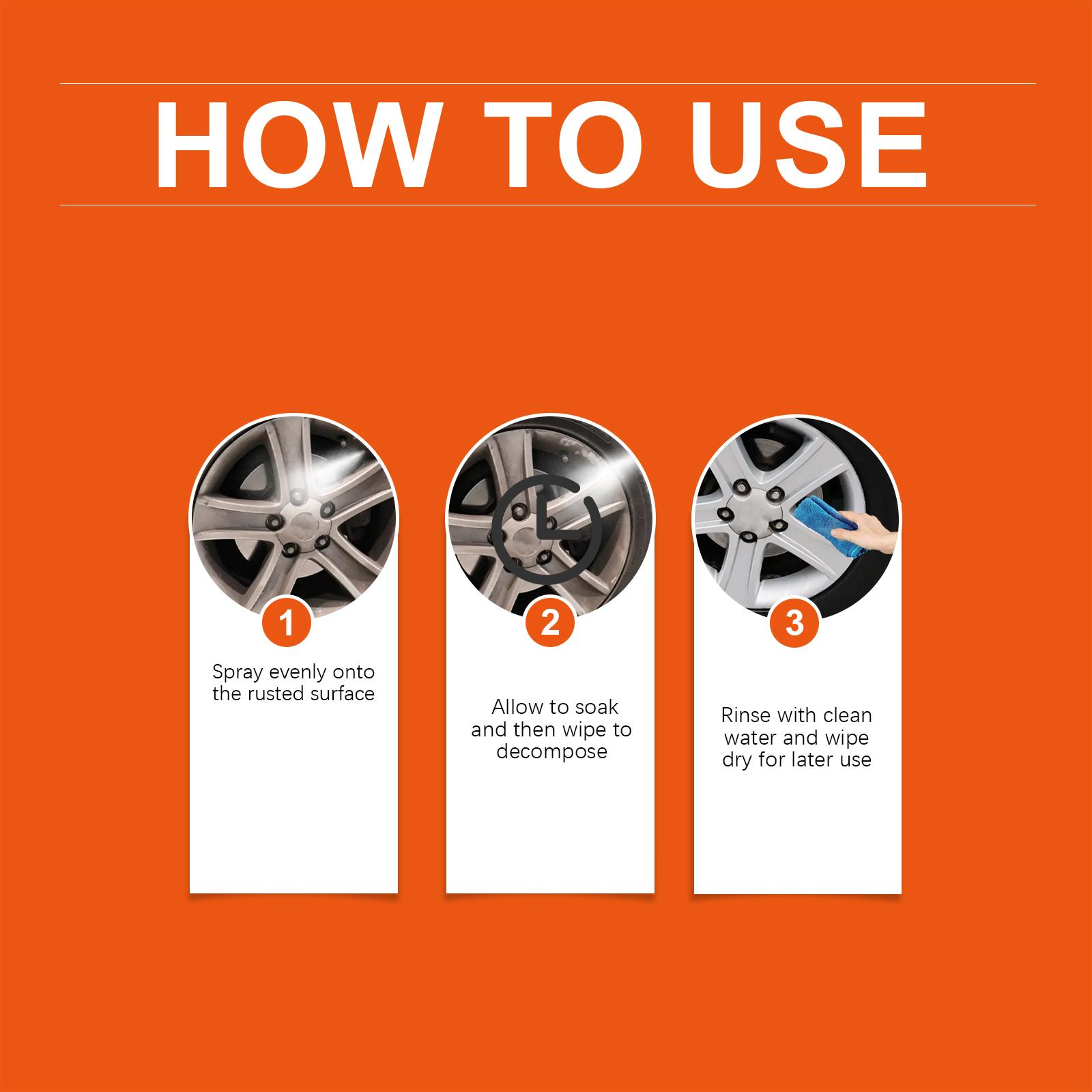 HOW TO USE

1

Spray evenly onto the rusted surface

2

Allow to soak and then wipe to decompose

3

Rinse with clean water and wipe dry for later use