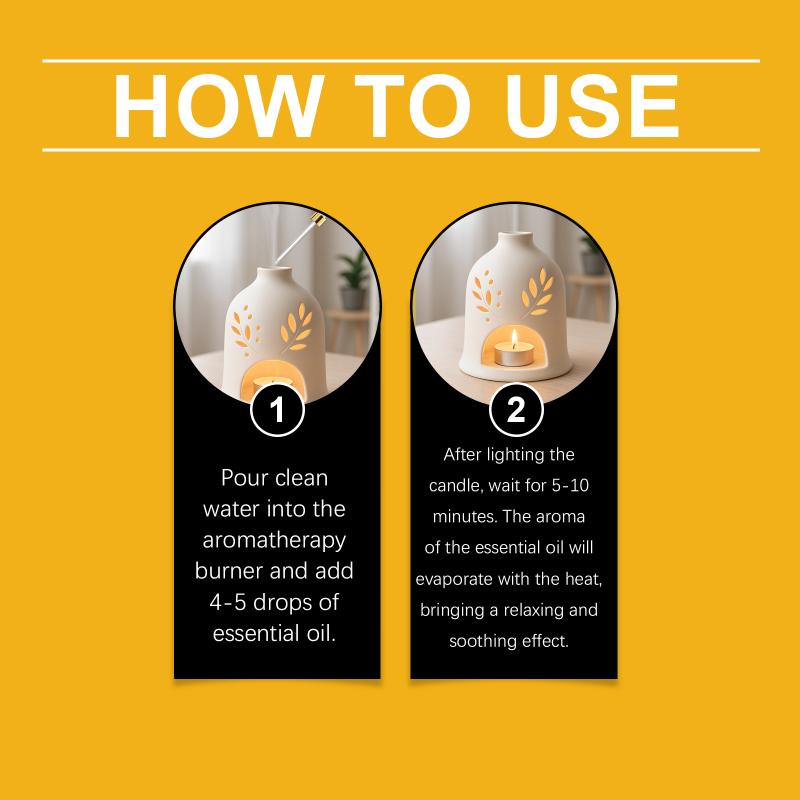 HOW TO USE

1

Pour clean water into the aromatherapy burner and add 4-5 drops of essential oil.

2

After lighting the candle, wait for 5-10 minutes. The aroma of the essential oil will evaporate with the heat, bringing a relaxing and soothing effect.