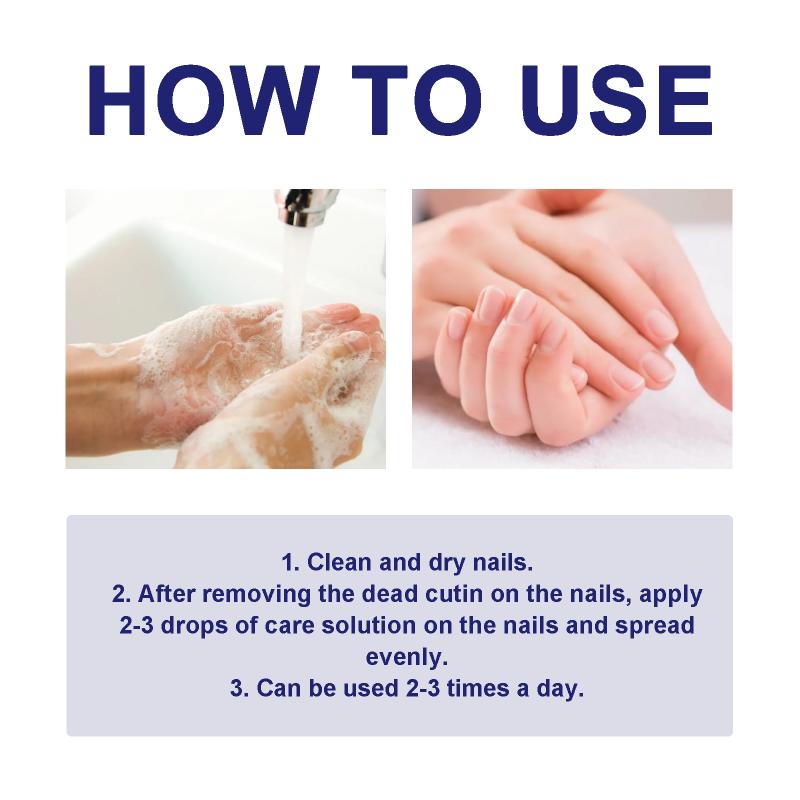 HOW TO USE

1. Clean and dry nails.
2. After removing the dead cutin on the nails, apply 2-3 drops of care solution on the nails and spread evenly.
3. Can be used 2-3 times a day.