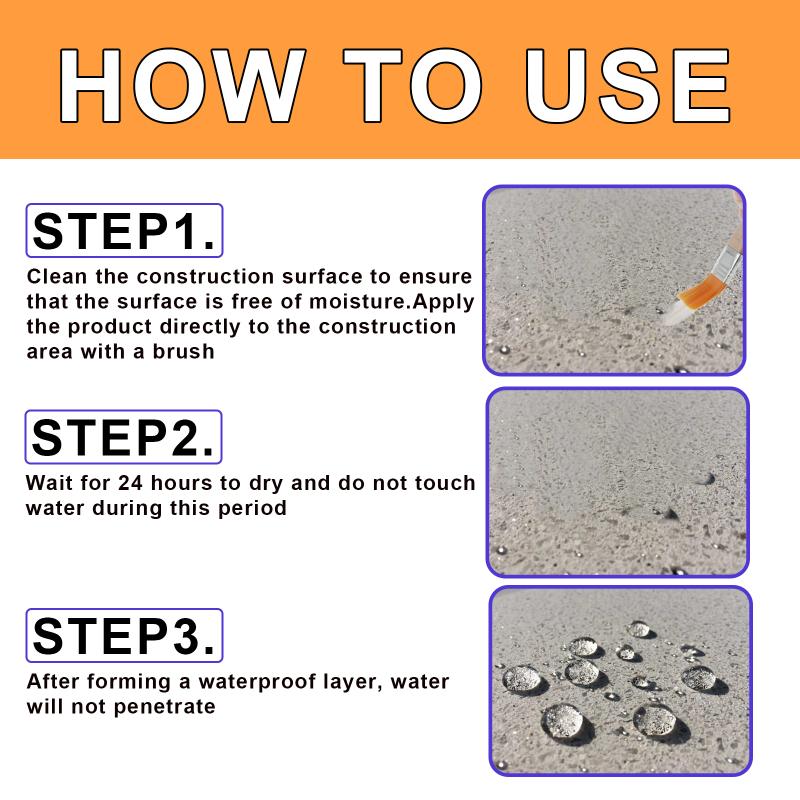 HOW TO USE

STEP1.

Clean the construction surface to ensure that the surface is free of moisture.Apply the product directly to the construction area with a brush

STEP2.

Wait for 24 hours to dry and do not touch water during this period

STEP3.

After forming a waterproof layer, water will not penetrate