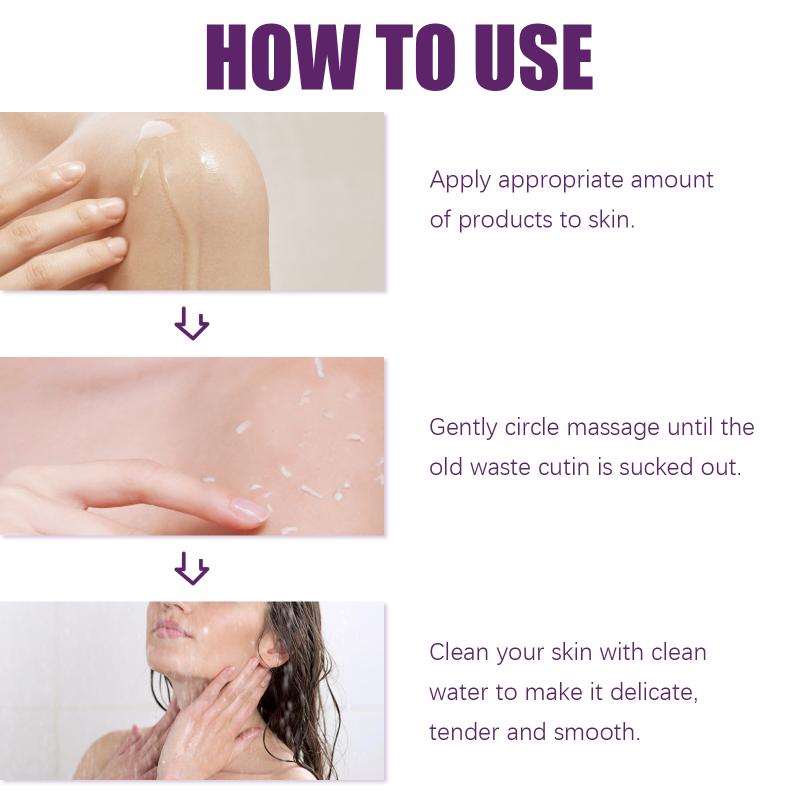 HOW TO USE

Apply appropriate amount of products to skin.

Gently circle massage until the old waste cutin is sucked out.

Clean your skin with clean water to make it delicate, tender and smooth.