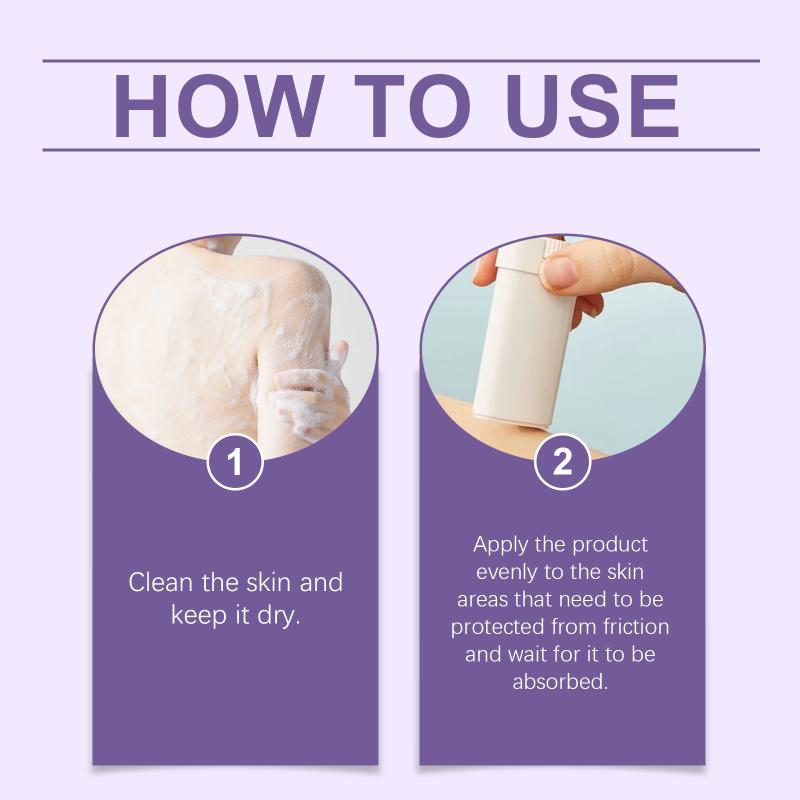 HOW TO USE

1

Clean the skin and keep it dry.

2

Apply the product evenly to the skin areas that need to be protected from friction and wait for it to be absorbed.