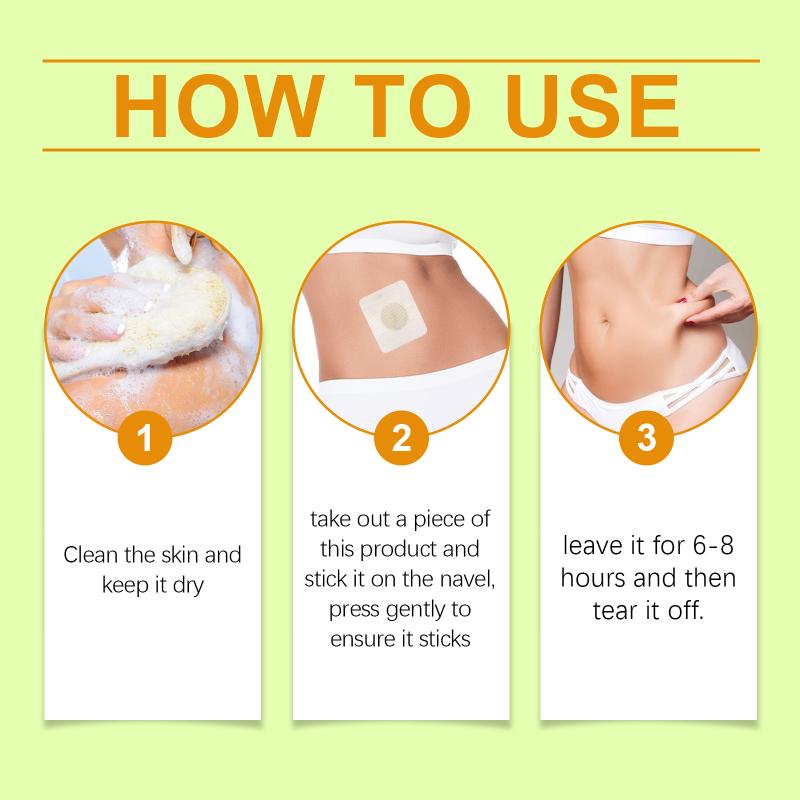 HOW TO USE

1

Clean the skin and keep it dry

2

take out a piece of this product and stick it on the navel, press gently to ensure it sticks

3

leave it for 6-8 hours and then tear it off.