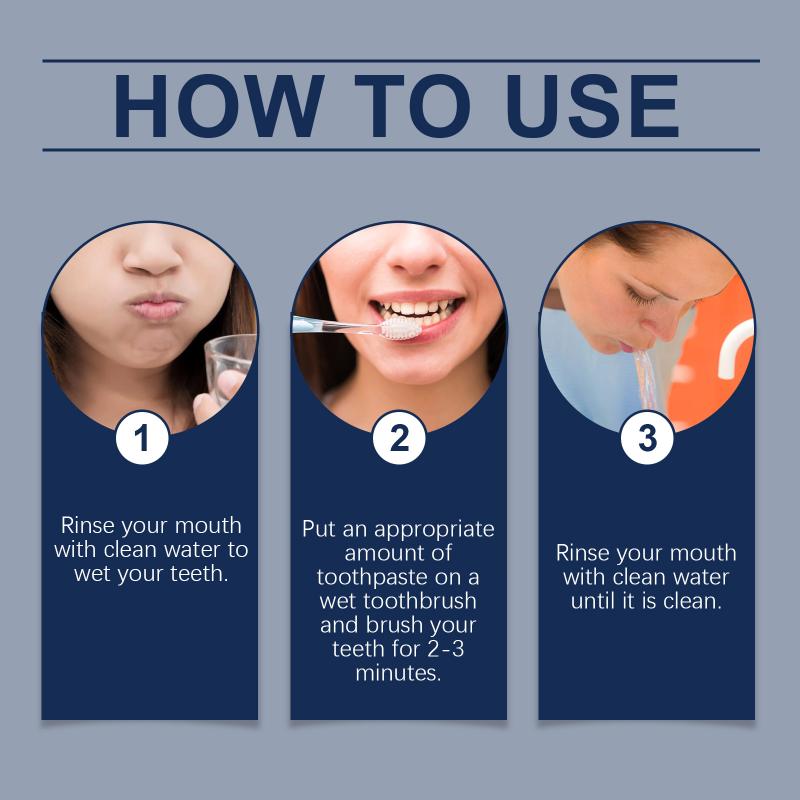 HOW TO USE

1

Rinse your mouth with clean water to wet your teeth.

2

Put an appropriate amount of toothpaste on a wet toothbrush and brush your teeth for 2-3 minutes.

3

Rinse your mouth with clean water until it is clean.