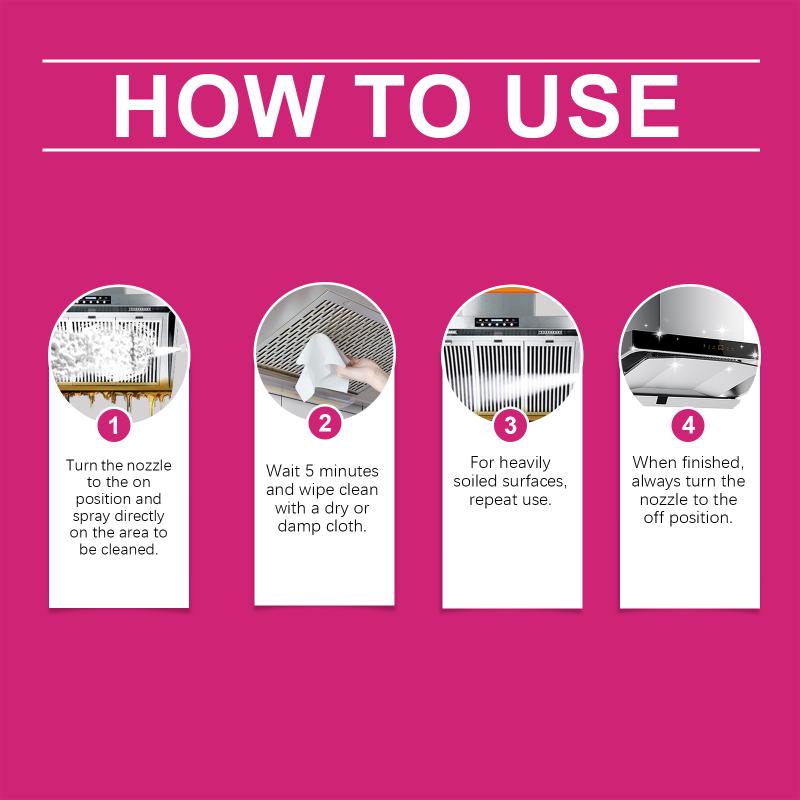 HOW TO USE

1

Turn the nozzle to the on position and spray directly on the area to be cleaned.

2

Wait 5 minutes and wipe clean with a dry or damp cloth.

3

For heavily soiled surfaces, repeat use.

4

When finished, always turn the nozzle to the off position.