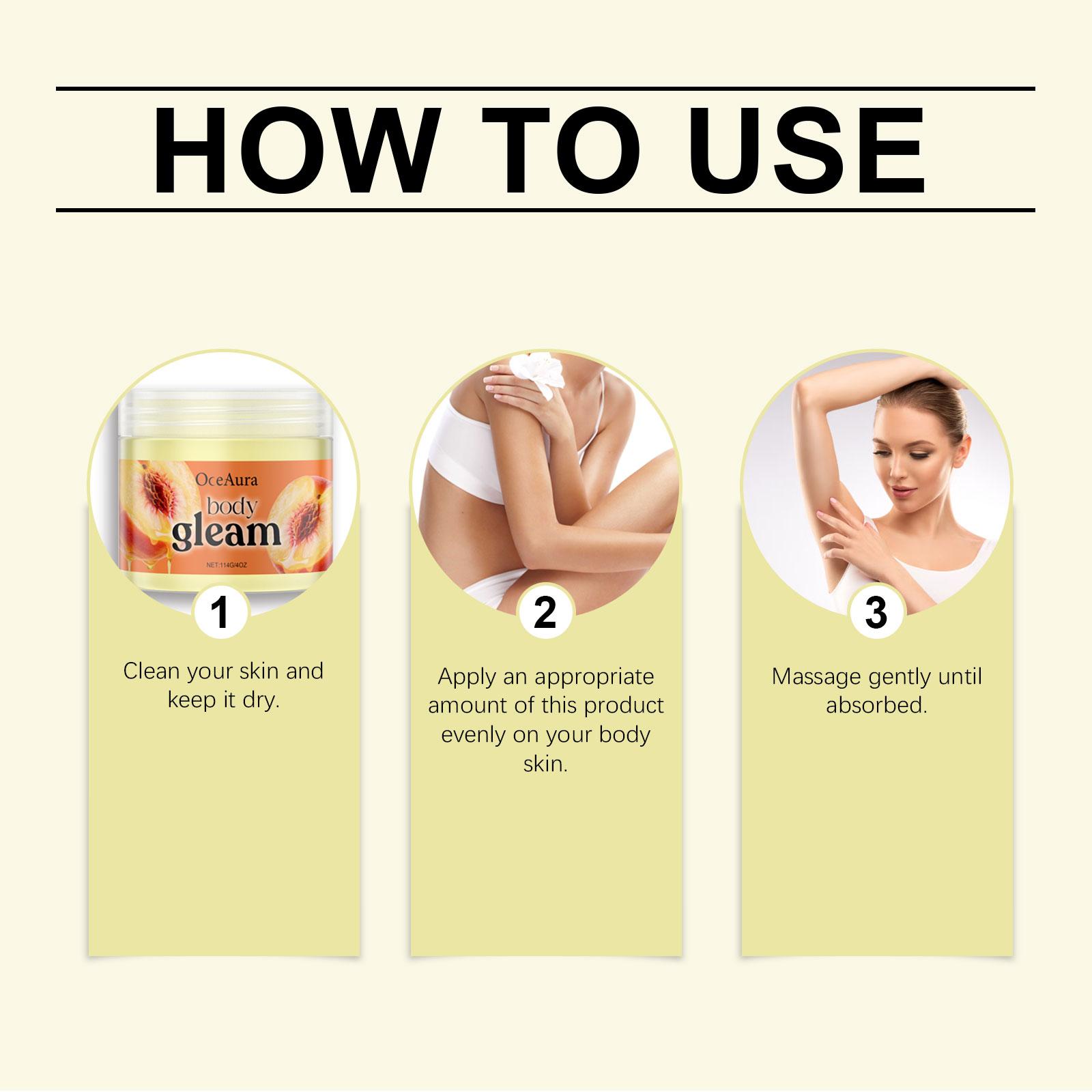 HOW TO USE

OceAura
body
gleam
NET:114G/4OZ

1

Clean your skin and keep it dry.

2

Apply an appropriate amount of this product evenly on your body skin.

3

Massage gently until absorbed.